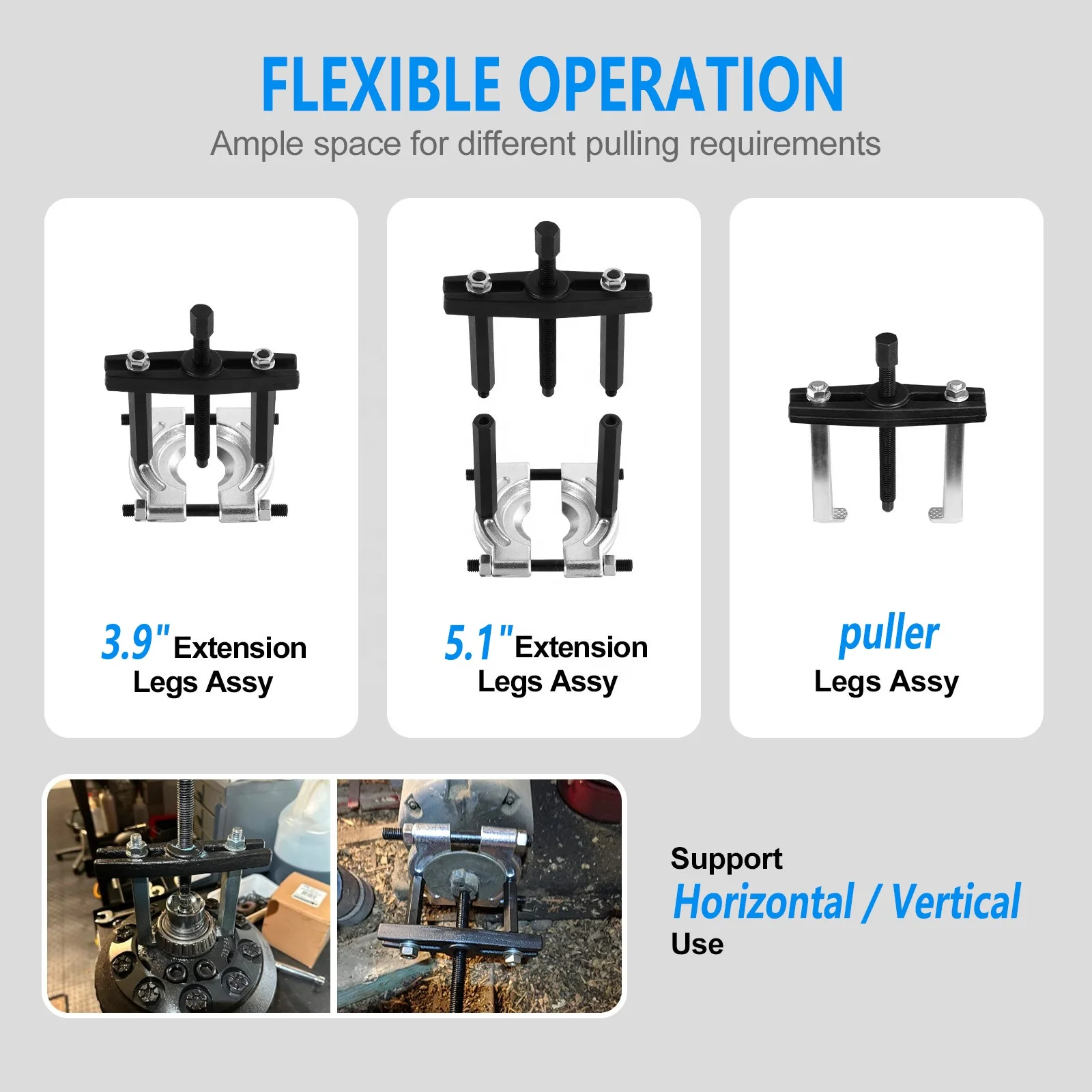 FLEXIBLE OPERATION

Ample space for different pulling requirements

3.9" Extension Legs Assy

5.1" Extension Legs Assy

puller Legs Assy

Support
Horizontal / Vertical
Use