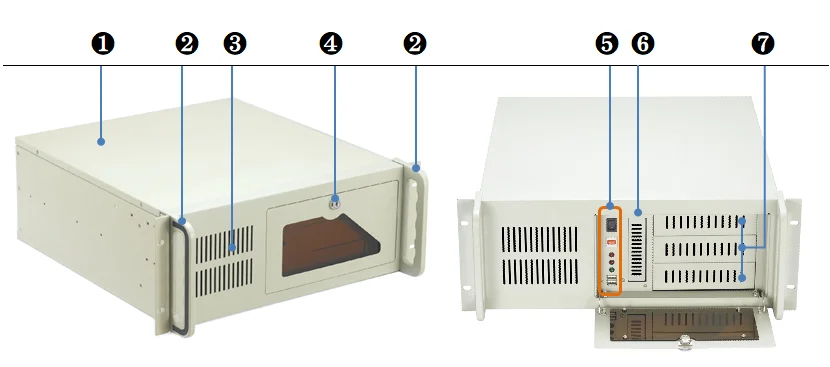 ❶ ❷ ❸ ❹ ❷ ❺ ❻ ❼