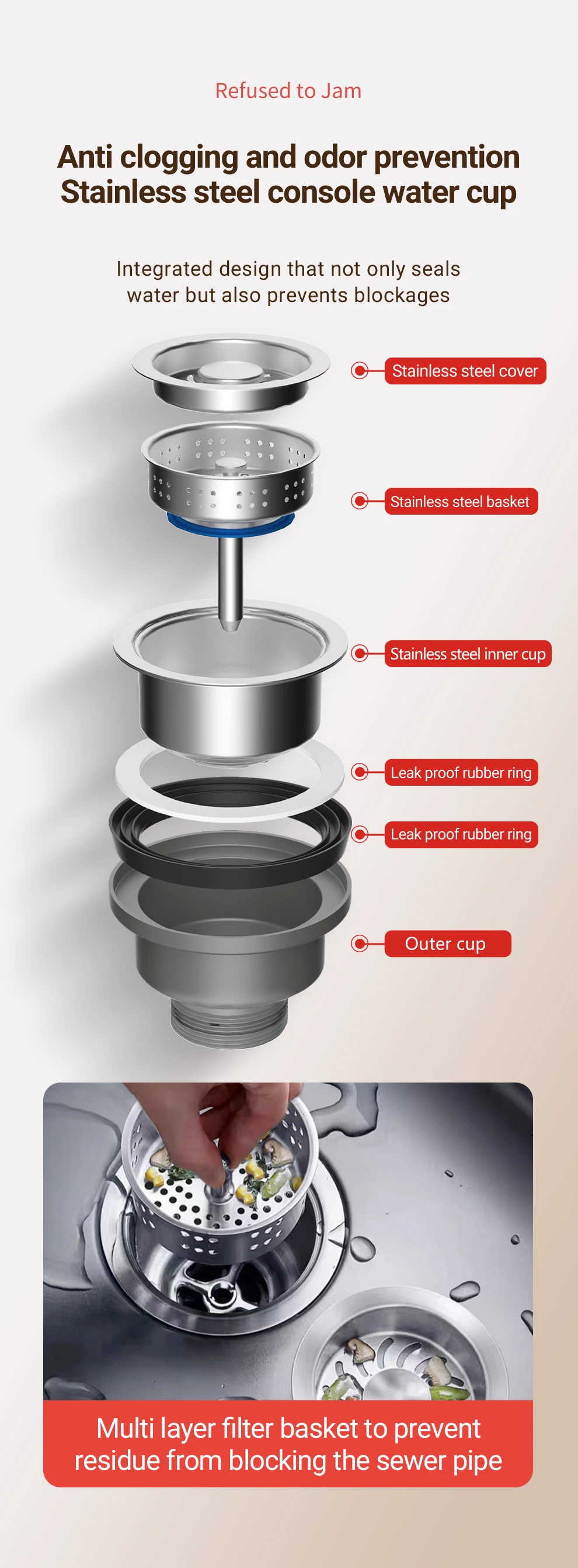 Refused to Jam

Anti clogging and odor prevention Stainless steel console water cup

Integrated design that not only seals water but also prevents blockages

Stainless steel cover

Stainless steel basket

Stainless steel inner cup

Leak proof rubber ring

Leak proof rubber ring

Outer cup

Multi layer filter basket to prevent residue from blocking the sewer pipe