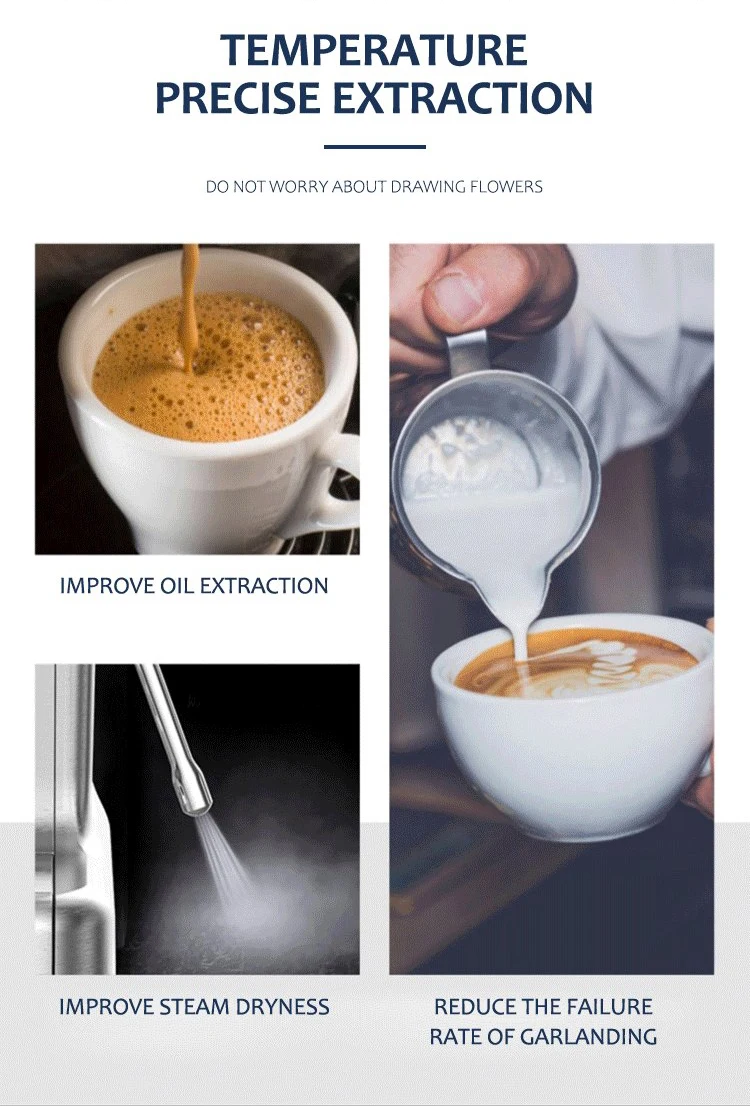 TEMPERATURE
PRECISE EXTRACTION

DO NOT WORRY ABOUT DRAWING FLOWERS

IMPROVE OIL EXTRACTION

IMPROVE STEAM DRYNESS

REDUCE THE FAILURE RATE OF GARLANDING