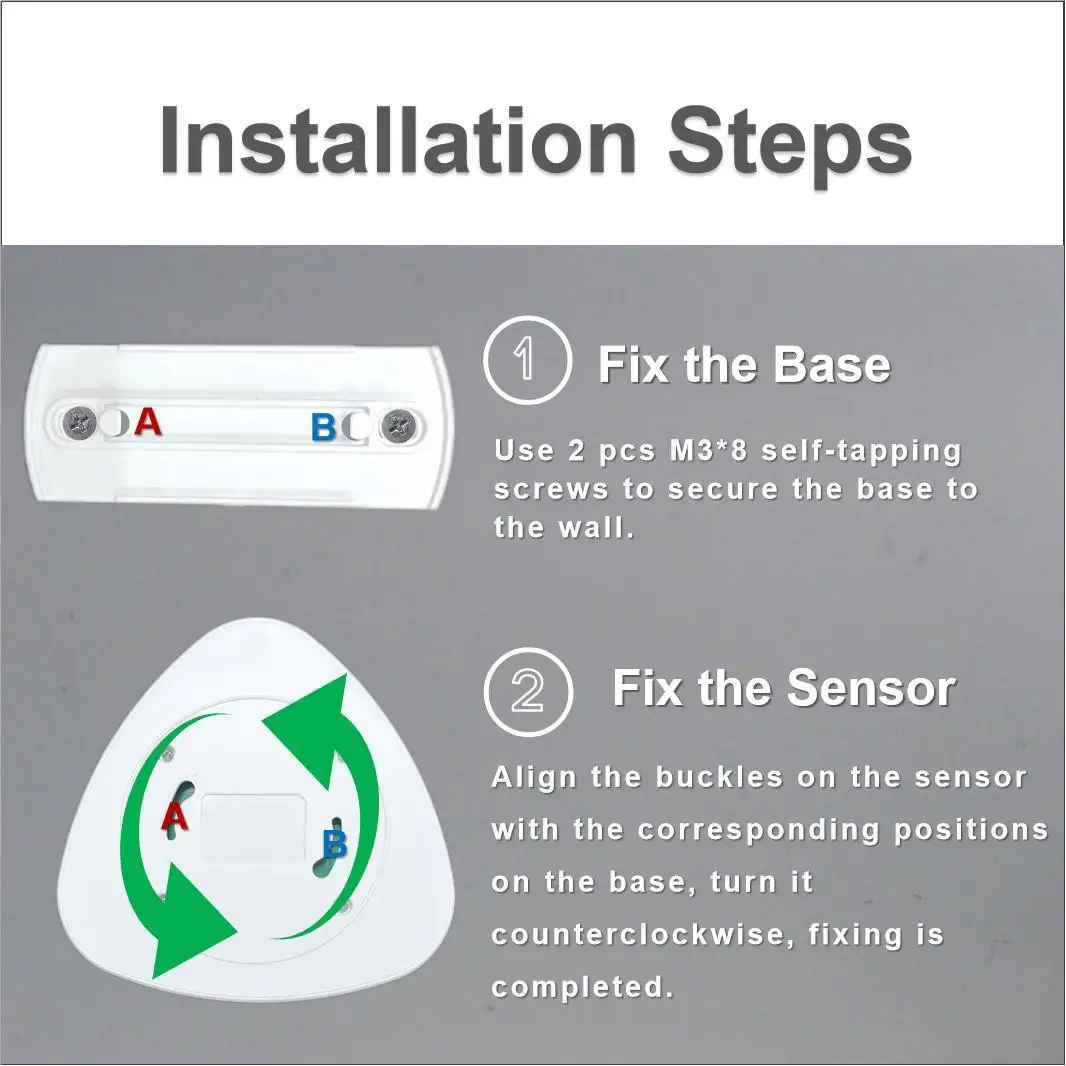 Installation Steps

A

B

1 Fix the Base

Use 2 pcs M3*8 self-tapping screws to secure the base to the wall.

A

B

2 Fix the Sensor

Align the buckles on the sensor with the corresponding positions on the base, turn it counterclockwise, fixing is completed.