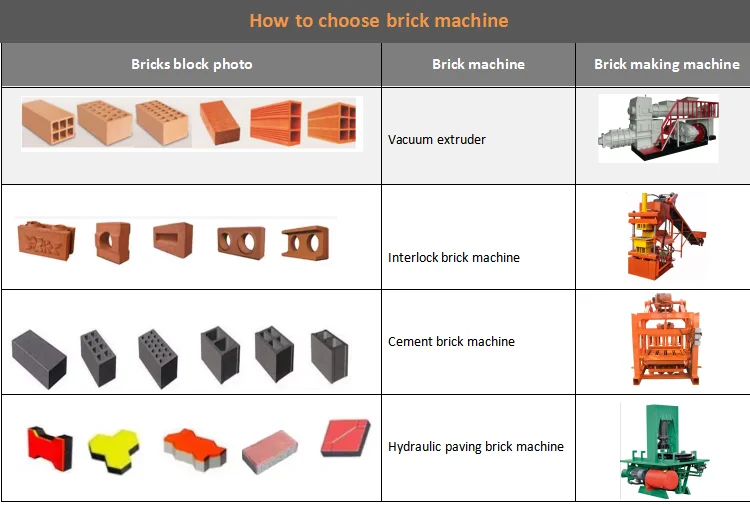 How to choose brick machine

| Bricks block photo | Brick machine | Brick making machine |
|---|---|---|
| | Vacuum extruder | |
| | Interlock brick machine | |
| | Cement brick machine | |
| | Hydraulic paving brick machine | |