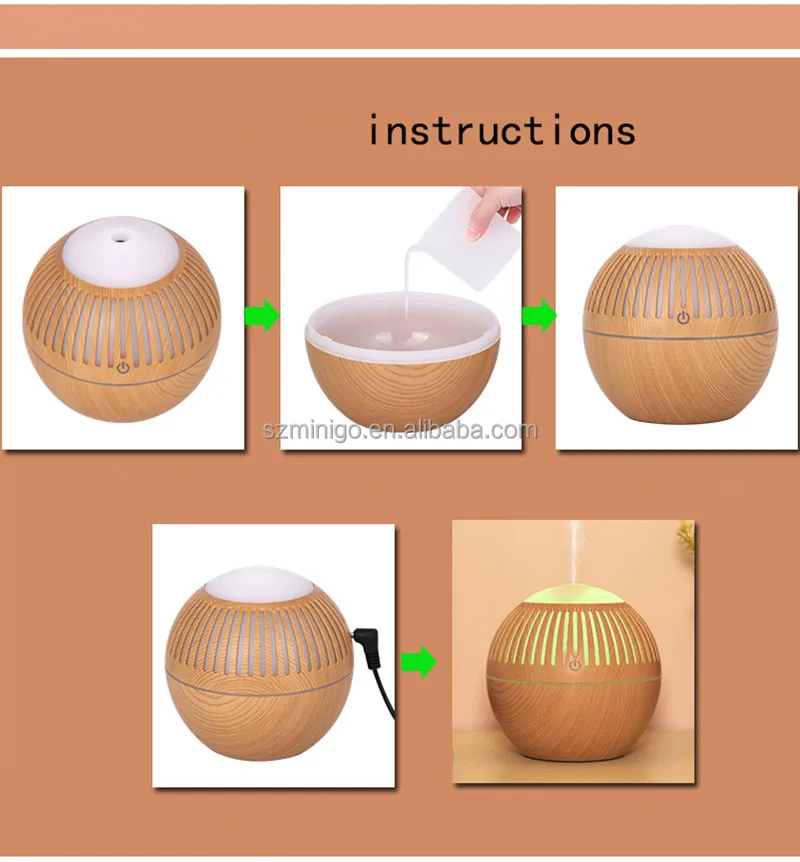 instructions

szminigo.en.alibaba.com