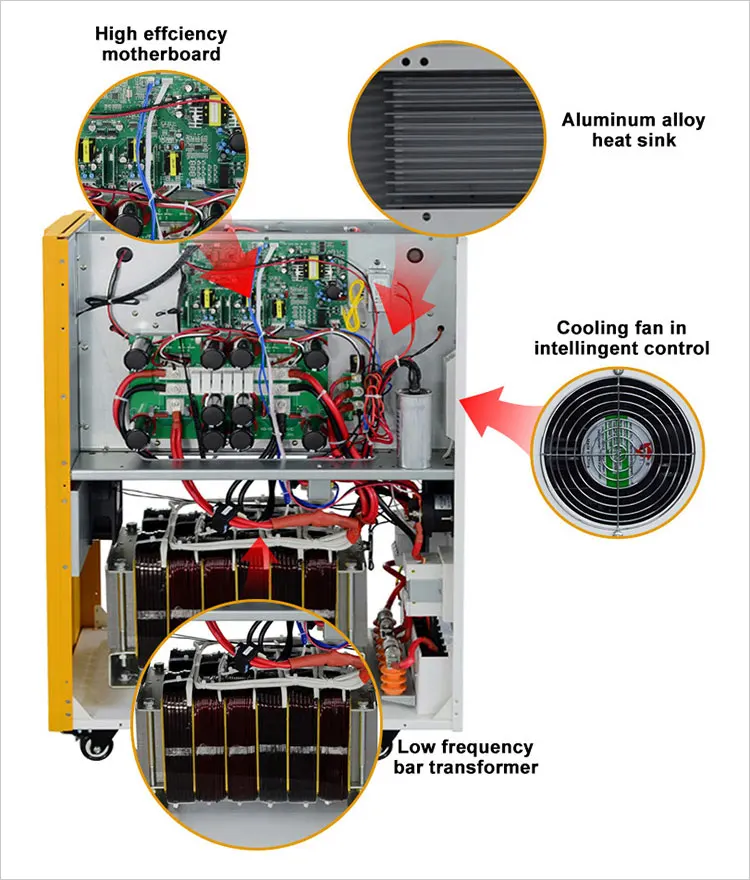 High effciency motherboard

Aluminum alloy heat sink

Cooling fan in intellingent control

Low frequency bar transformer