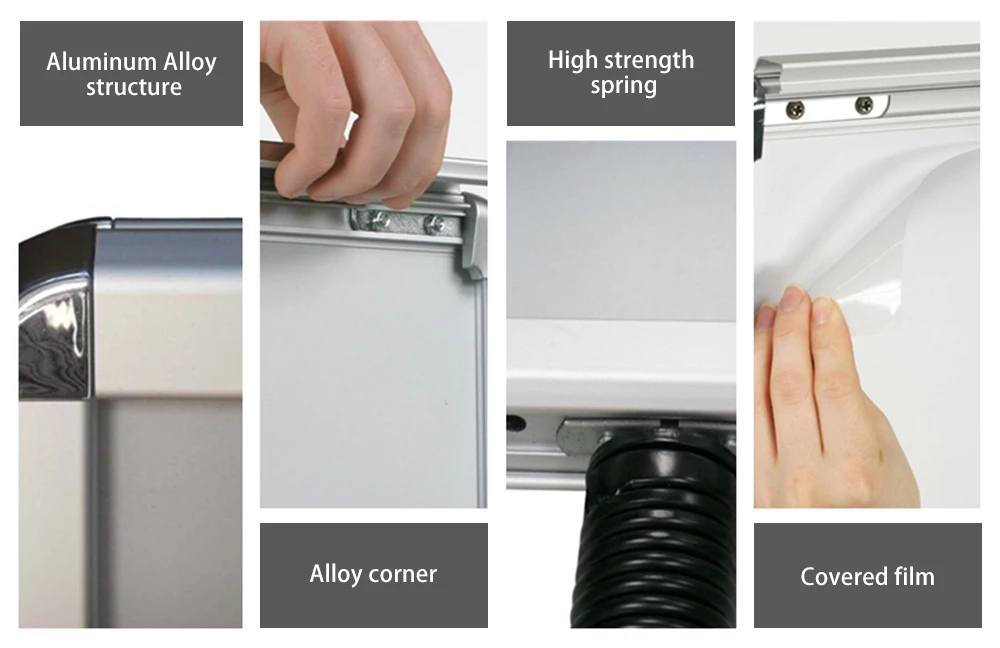 Aluminum Alloy structure

Alloy corner

High strength spring

Covered film