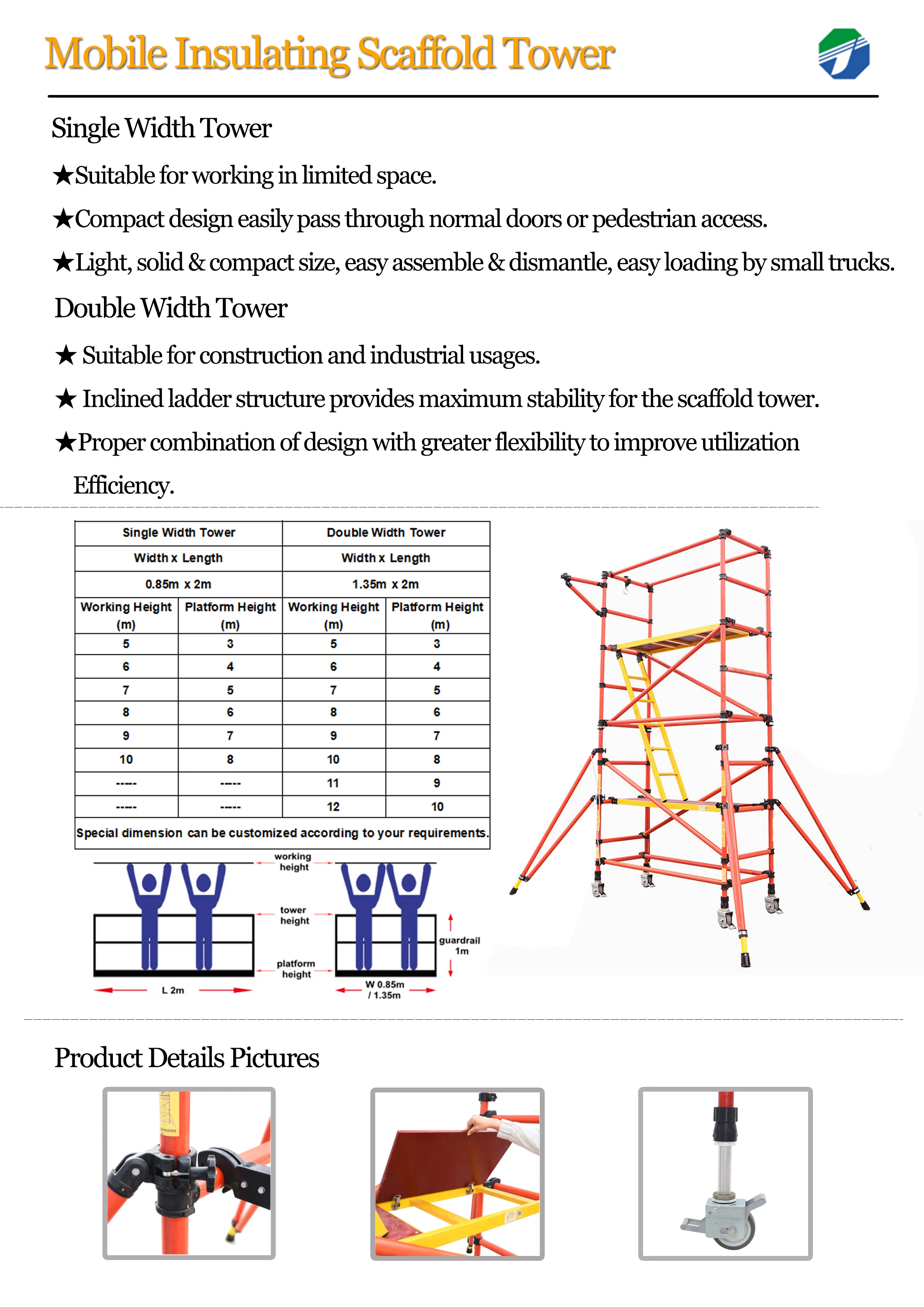 Mobile Insulating Scaffold Tower

Single Width Tower

★Suitable for working in limited space.

★Compact design easily pass through normal doors or pedestrian access.

★Light, solid & compact size, easy assemble & dismantle, easy loading by small trucks.

Double Width Tower

★ Suitable for construction and industrial usages.

★ Inclined ladder structure provides maximum stability for the scaffold tower.

★Proper combination of design with greater flexibility to improve utilization Efficiency.

| Single Width Tower | | Double Width Tower | |
|---|---|---|---|
| Width x Length | | Width x Length | |
| 0.85m x 2m | | 1.35m x 2m | |
| Working Height (m) | Platform Height (m) | Working Height (m) | Platform Height (m) |
| 5 | 3 | 5 | 3 |
| 6 | 4 | 6 | 4 |
| 7 | 5 | 7 | 5 |
| 8 | 6 | 8 | 6 |
| 9 | 7 | 9 | 7 |
| 10 | 8 | 10 | 8 |
| ----- | ----- | 11 | 9 |
| ----- | ----- | 12 | 10 |
| Special dimension can be customized according to your requirements. | | | |

working height
tower height
platform height
guardrail 1m
L 2m
W 0.85m / 1.35m

Product Details Pictures