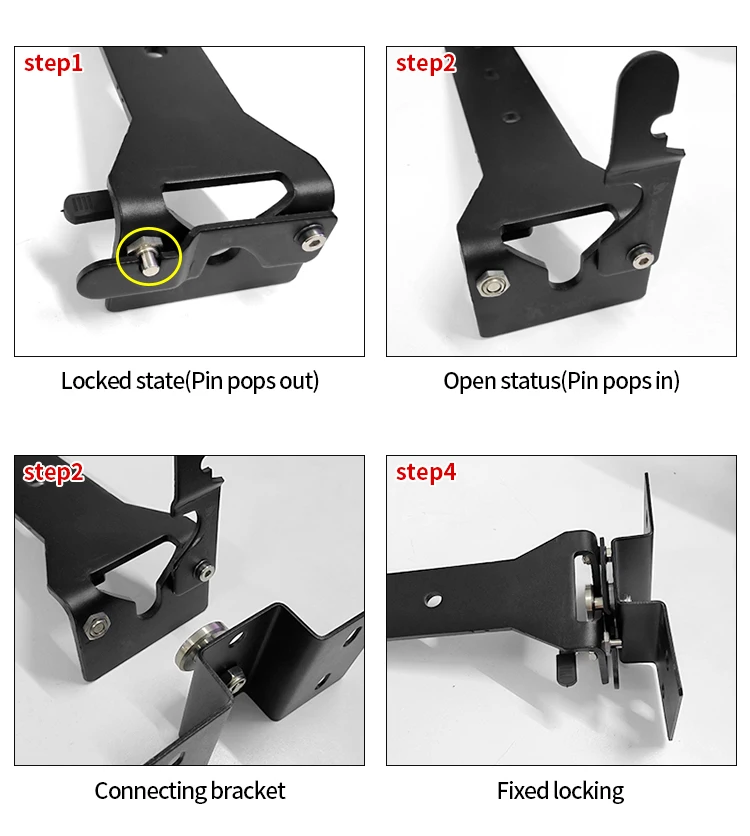 step1

Locked state(Pin pops out)

step2

Open status(Pin pops in)

step2

Connecting bracket

step4

Fixed locking