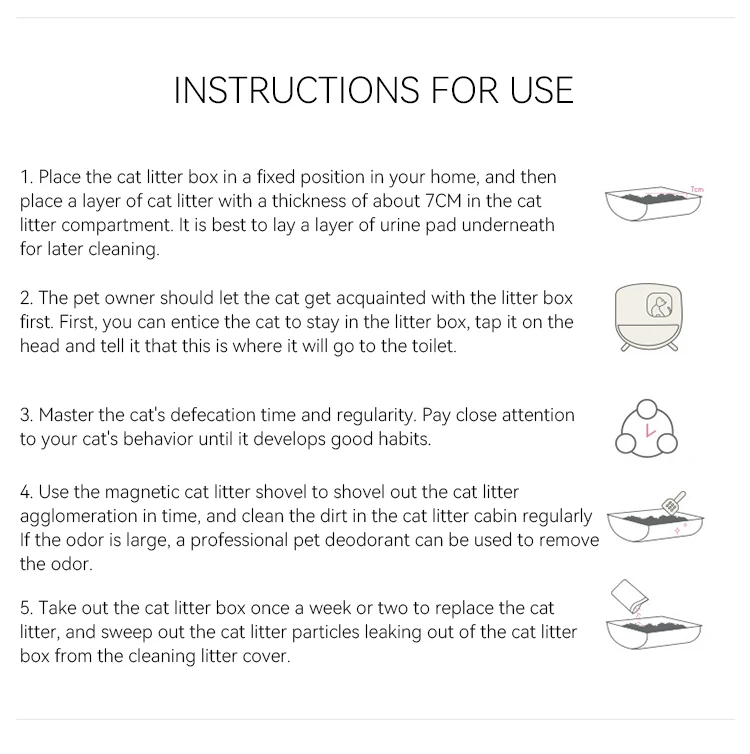 INSTRUCTIONS FOR USE

1. Place the cat litter box in a fixed position in your home, and then place a layer of cat litter with a thickness of about 7CM in the cat litter compartment. It is best to lay a layer of urine pad underneath for later cleaning.

7cm

2. The pet owner should let the cat get acquainted with the litter box first. First, you can entice the cat to stay in the litter box, tap it on the head and tell it that this is where it will go to the toilet.

3. Master the cat's defecation time and regularity. Pay close attention to your cat's behavior until it develops good habits.

4. Use the magnetic cat litter shovel to shovel out the cat litter agglomeration in time, and clean the dirt in the cat litter cabin regularly If the odor is large, a professional pet deodorant can be used to remove the odor.

5. Take out the cat litter box once a week or two to replace the cat litter, and sweep out the cat litter particles leaking out of the cat litter box from the cleaning litter cover.