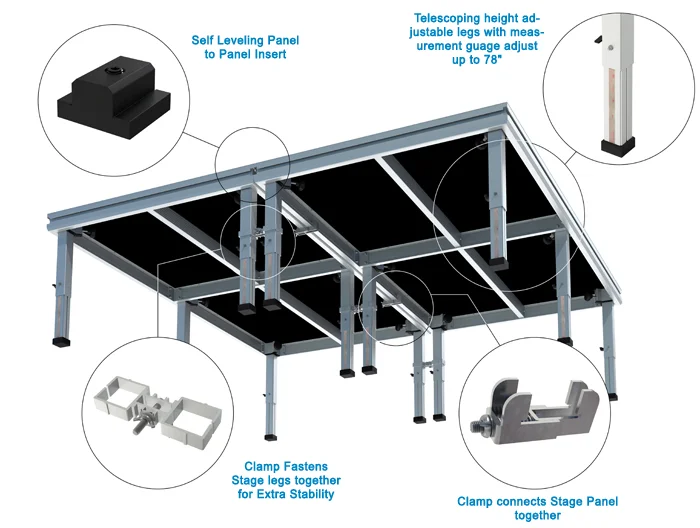 Self Leveling Panel to Panel Insert

Telescoping height adjustable legs with measurement guage adjust up to 78"

Clamp Fastens Stage legs together for Extra Stability

Clamp connects Stage Panel together