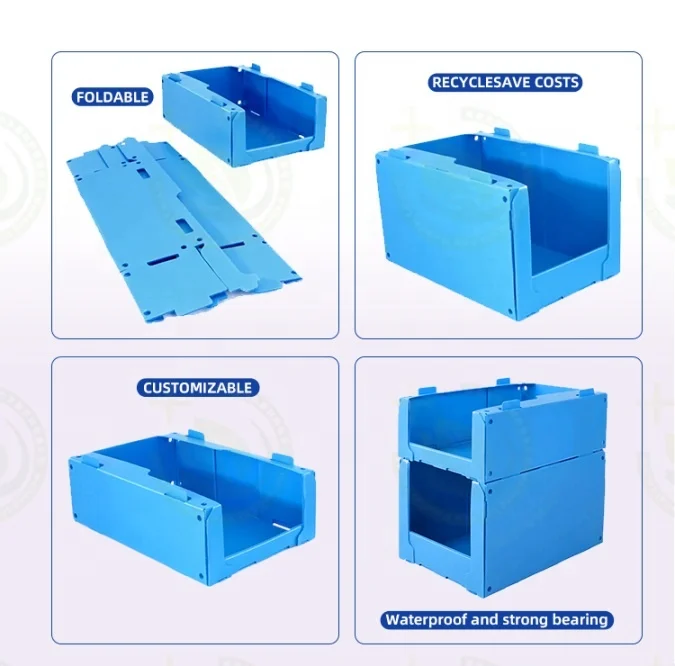 FOLDABLE

RECYCLESAVE COSTS

CUSTOMIZABLE

Waterproof and strong bearing