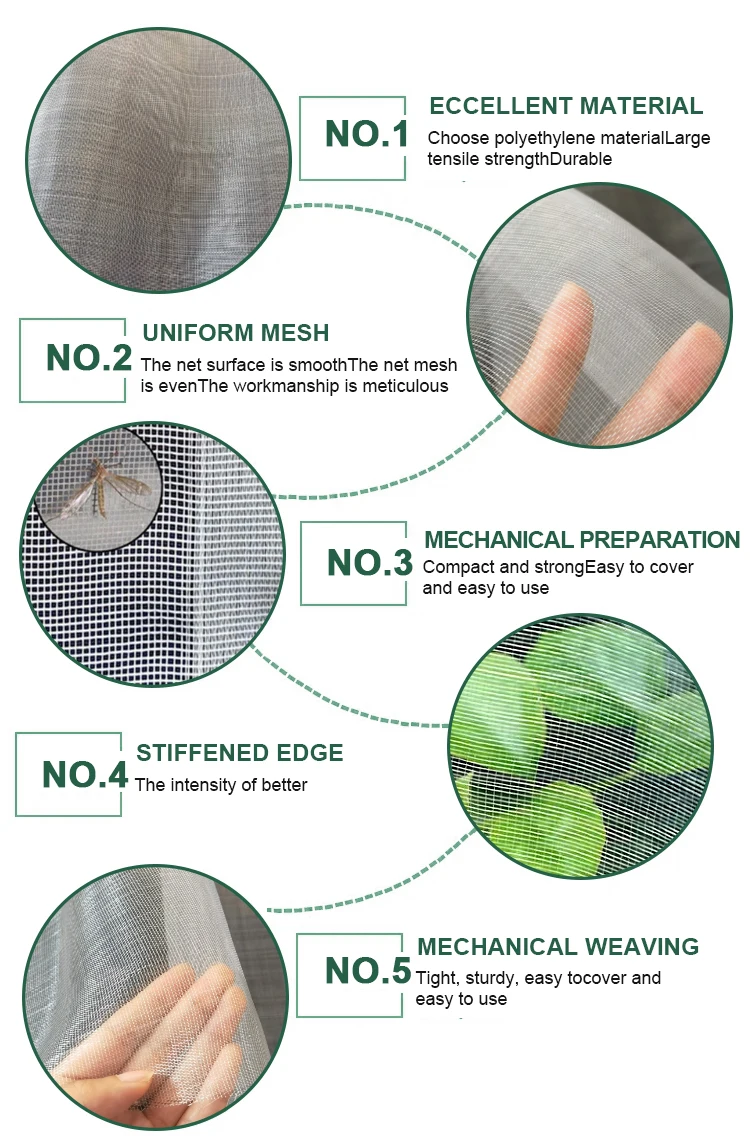 NO.1
ECCELLENT MATERIAL
Choose polyethylene materialLarge tensile strengthDurable

NO.2
UNIFORM MESH
The net surface is smoothThe net mesh is evenThe workmanship is meticulous

NO.3
MECHANICAL PREPARATION
Compact and strongEasy to cover and easy to use

NO.4
STIFFENED EDGE
The intensity of better

NO.5
MECHANICAL WEAVING
Tight, sturdy, easy tocover and easy to use