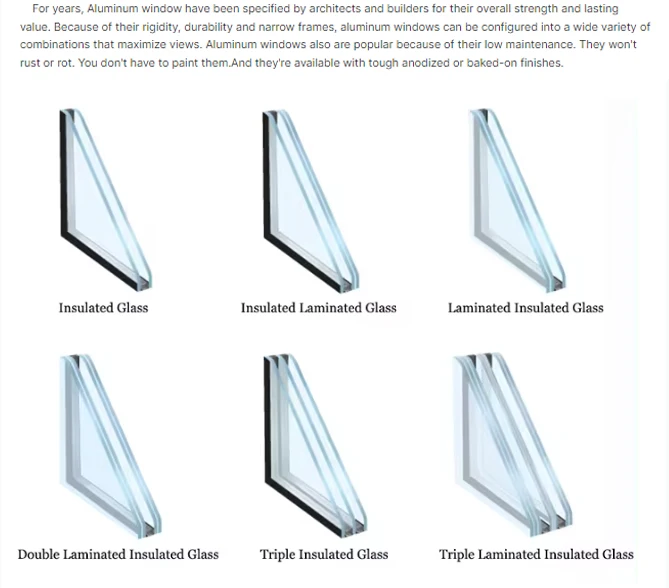 For years, Aluminum window have been specified by architects and builders for their overall strength and lasting value. Because of their rigidity, durability and narrow frames, aluminum windows can be configured into a wide variety of combinations that maximize views. Aluminum windows also are popular because of their low maintenance. They won't rust or rot. You don't have to paint them.And they're available with tough anodized or baked-on finishes.

Insulated Glass

Insulated Laminated Glass

Laminated Insulated Glass

Double Laminated Insulated Glass

Triple Insulated Glass

Triple Laminated Insulated Glass