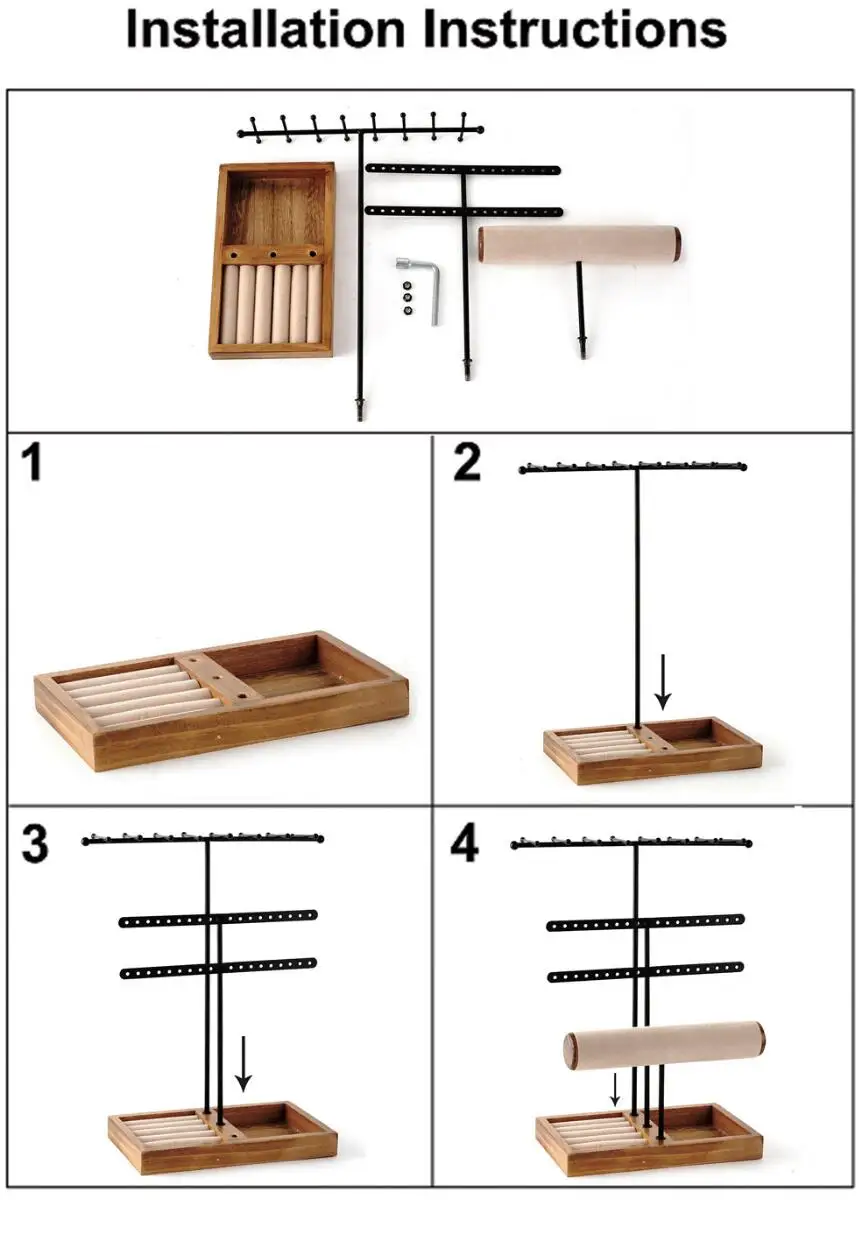 Installation Instructions

1

2

3

4