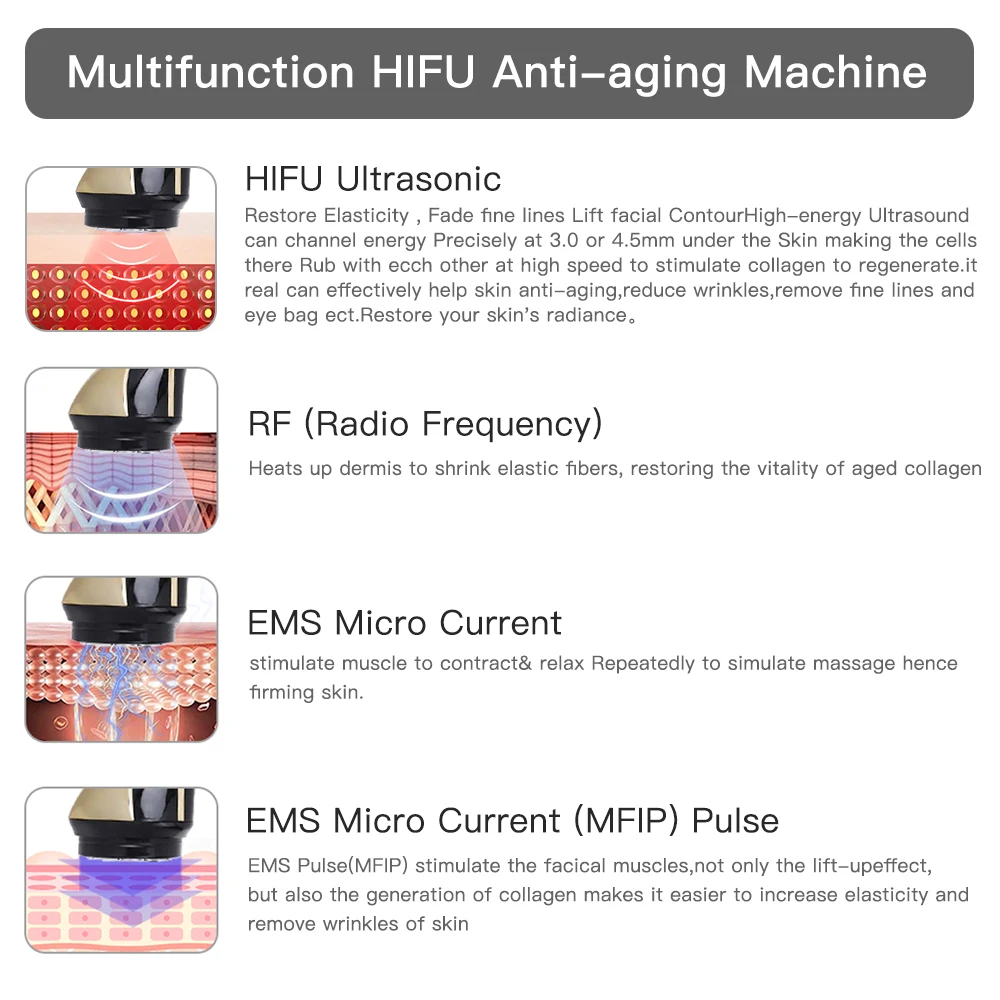 Multifunction HIFU Anti-aging Machine

HIFU Ultrasonic

Restore Elasticity , Fade fine lines Lift facial ContourHigh-energy Ultrasound can channel energy Precisely at 3.0 or 4.5mm under the Skin making the cells there Rub with ecch other at high speed to stimulate collagen to regenerate.it real can effectively help skin anti-aging,reduce wrinkles,remove fine lines and eye bag ect.Restore your skin's radiance。

RF (Radio Frequency)

Heats up dermis to shrink elastic fibers, restoring the vitality of aged collagen

EMS Micro Current

stimulate muscle to contract& relax Repeatedly to simulate massage hence firming skin.

EMS Micro Current (MFIP) Pulse

EMS Pulse(MFIP) stimulate the facical muscles,not only the lift-upeffect, but also the generation of collagen makes it easier to increase elasticity and remove wrinkles of skin