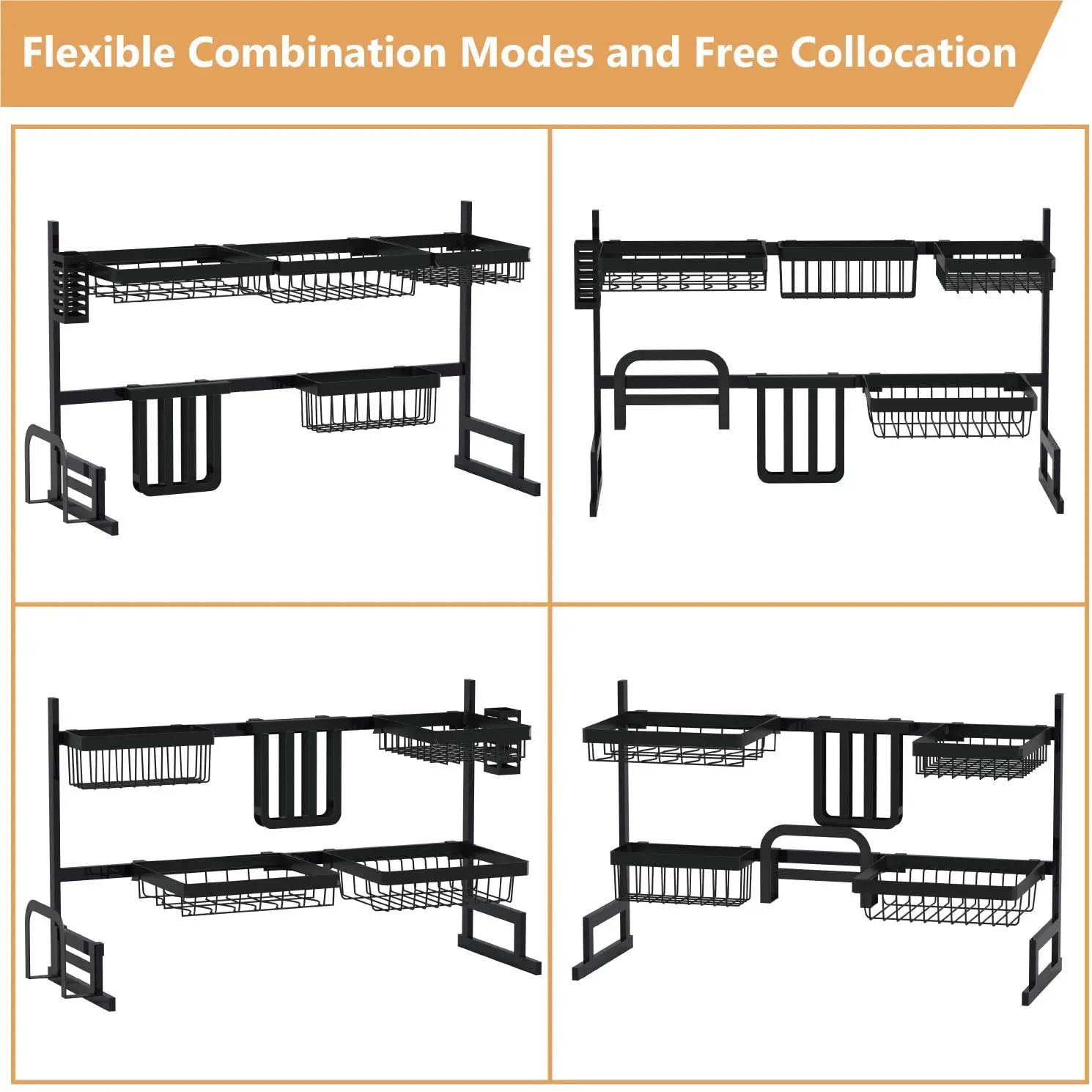 Flexible Combination Modes and Free Collocation