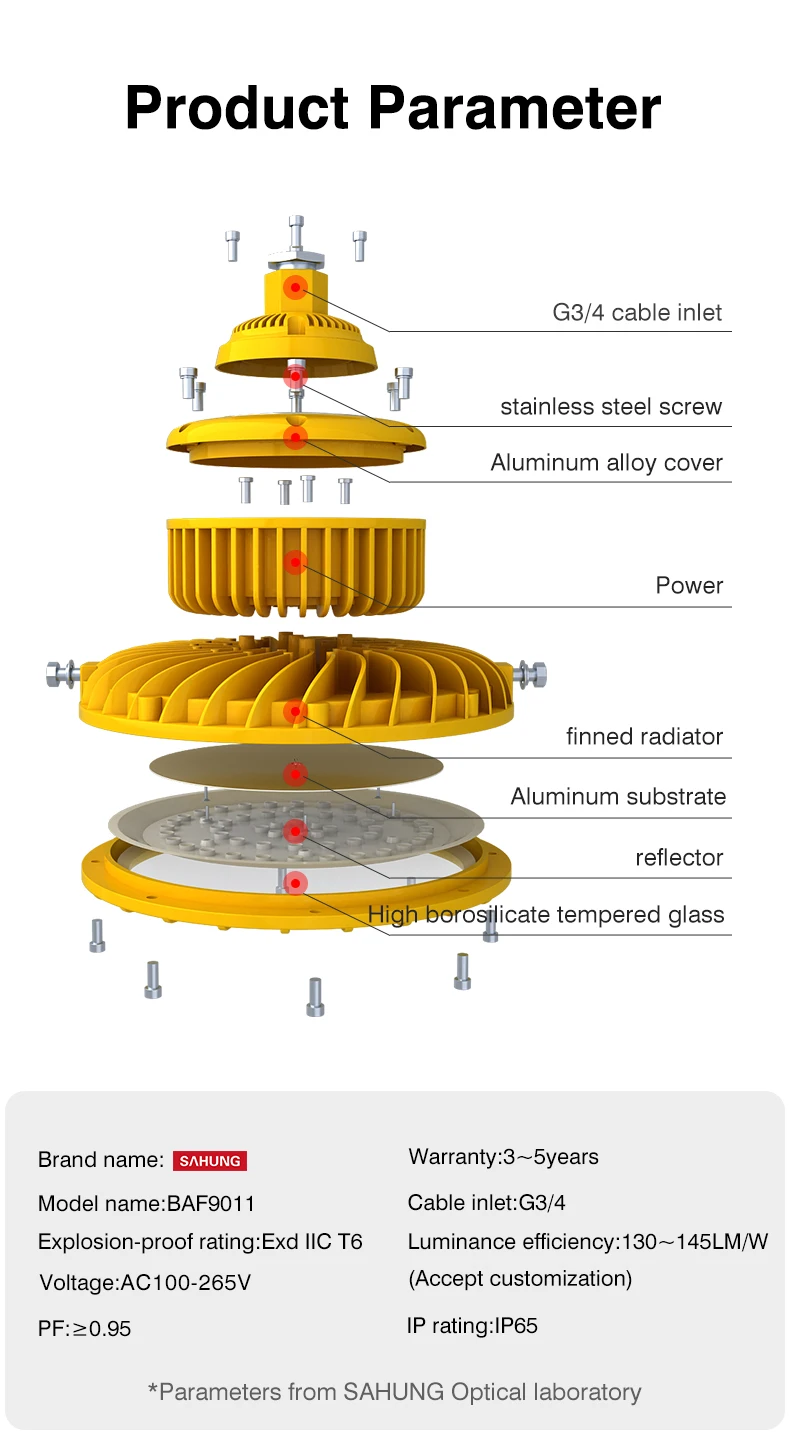 Product Parameter

G3/4 cable inlet

stainless steel screw

Aluminum alloy cover

Power

finned radiator

Aluminum substrate

reflector

High borosilicate tempered glass

Brand name: SAHUNG

Model name:BAF9011

Explosion-proof rating:Exd IIC T6

Voltage:AC100-265V

PF:≥0.95

Warranty:3~5years

Cable inlet:G3/4

Luminance efficiency:130~145LM/W (Accept customization)

IP rating:IP65

*Parameters from SAHUNG Optical laboratory