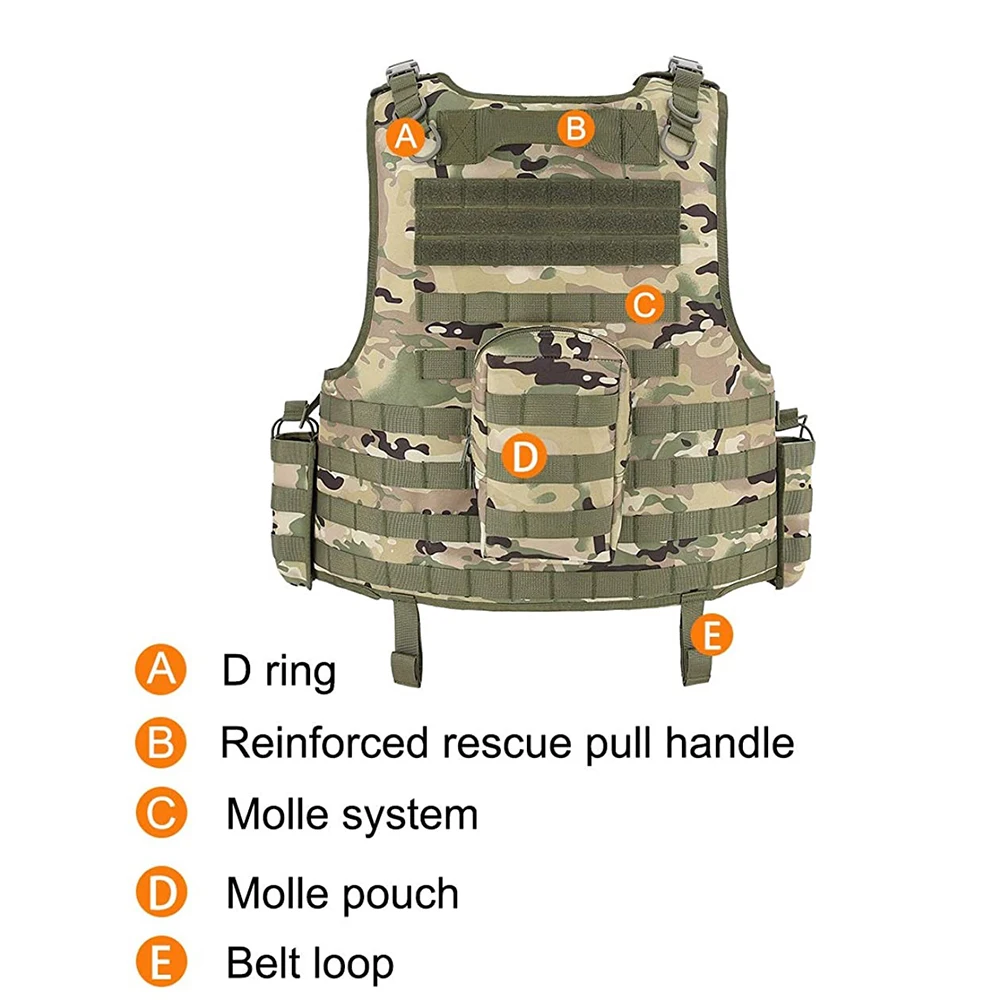 A
B
C
D
E

A D ring
B Reinforced rescue pull handle
C Molle system
D Molle pouch
E Belt loop