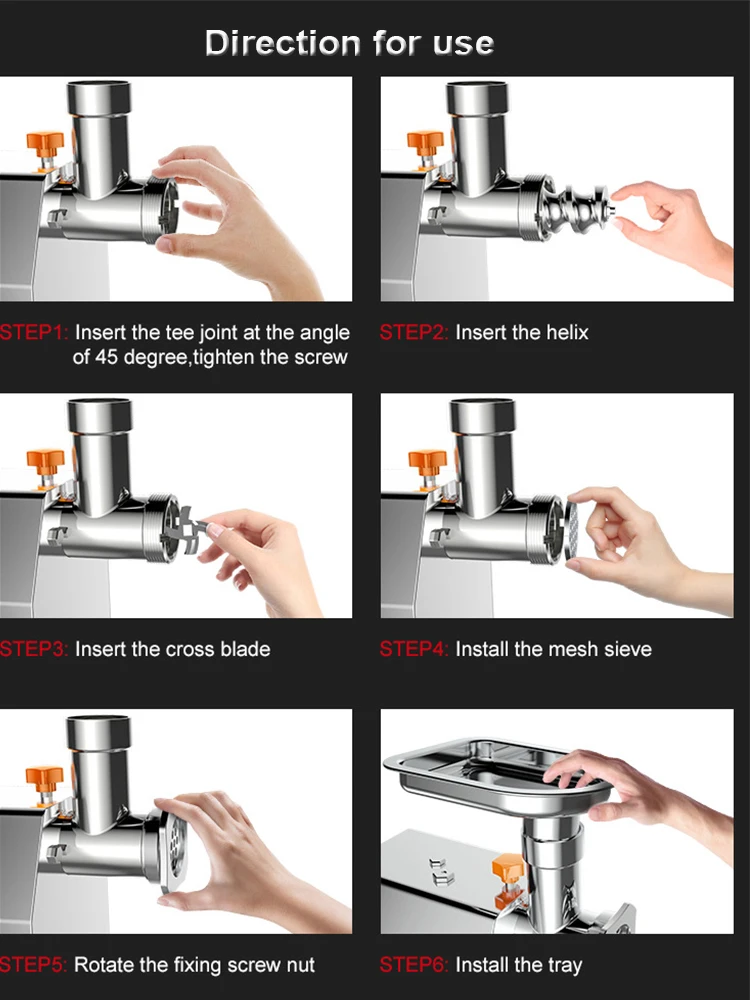 Direction for use

STEP1: Insert the tee joint at the angle of 45 degree,tighten the screw

STEP2: Insert the helix

STEP3: Insert the cross blade

STEP4: Install the mesh sieve

STEP5: Rotate the fixing screw nut

STEP6: Install the tray