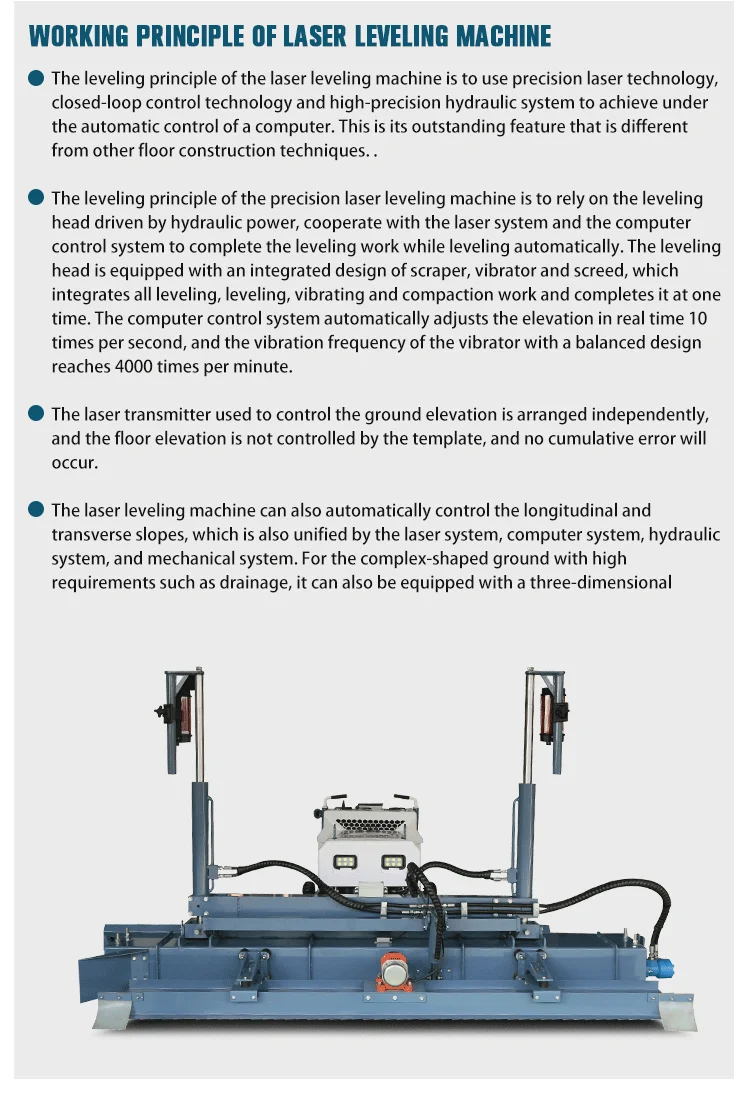 WORKING PRINCIPLE OF LASER LEVELING MACHINE

The leveling principle of the laser leveling machine is to use precision laser technology, closed-loop control technology and high-precision hydraulic system to achieve under the automatic control of a computer. This is its outstanding feature that is different from other floor construction techniques. .

The leveling principle of the precision laser leveling machine is to rely on the leveling head driven by hydraulic power, cooperate with the laser system and the computer control system to complete the leveling work while leveling automatically. The leveling head is equipped with an integrated design of scraper, vibrator and screed, which integrates all leveling, leveling, vibrating and compaction work and completes it at one time. The computer control system automatically adjusts the elevation in real time 10 times per second, and the vibration frequency of the vibrator with a balanced design reaches 4000 times per minute.

The laser transmitter used to control the ground elevation is arranged independently, and the floor elevation is not controlled by the template, and no cumulative error will occur.

The laser leveling machine can also automatically control the longitudinal and transverse slopes, which is also unified by the laser system, computer system, hydraulic system, and mechanical system. For the complex-shaped ground with high requirements such as drainage, it can also be equipped with a three-dimensional