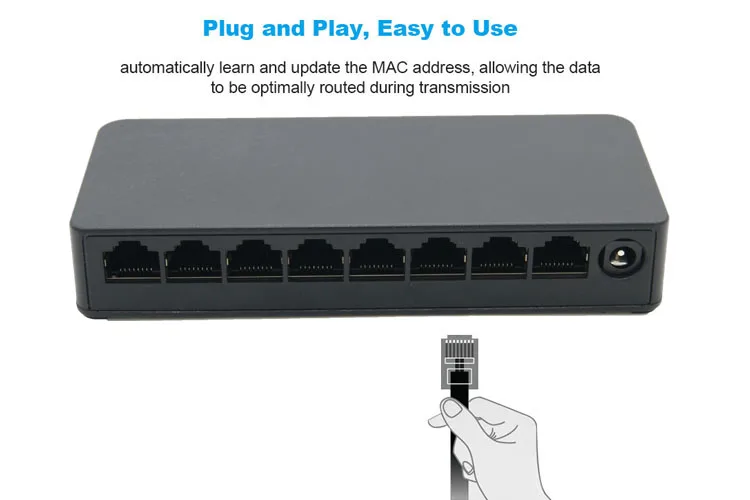 Plug and Play, Easy to Use

automatically learn and update the MAC address, allowing the data to be optimally routed during transmission