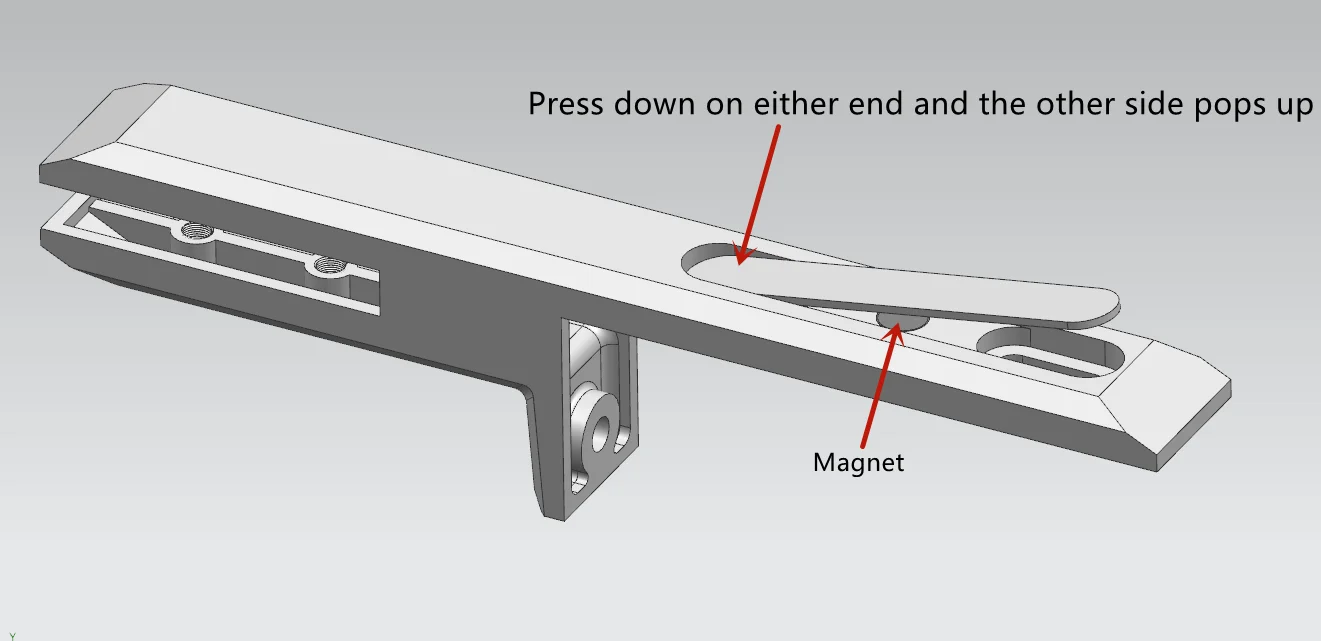 Press down on either end and the other side pops up

Magnet

Y