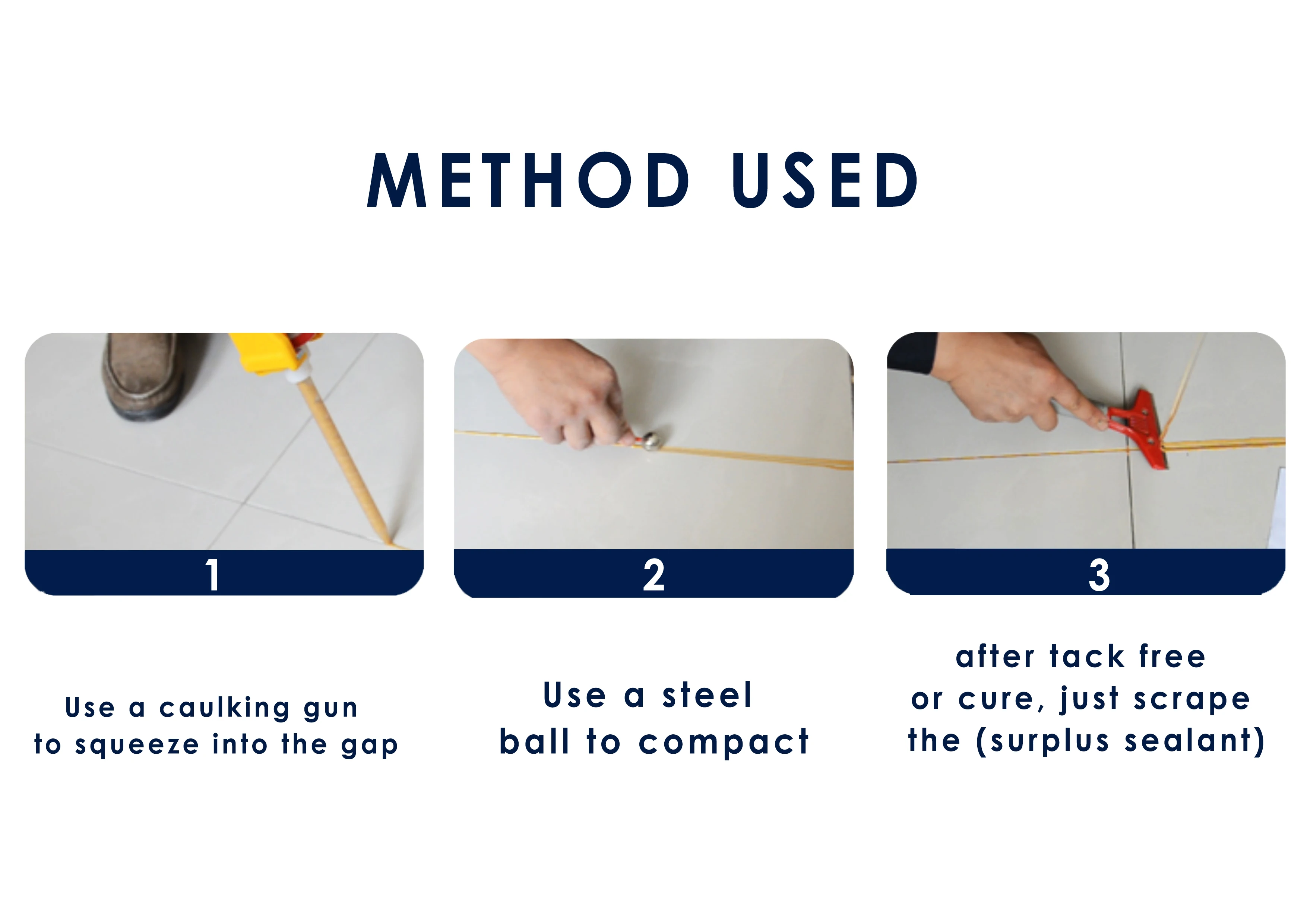 METHOD USED

1

Use a caulking gun
to squeeze into the gap

2

Use a steel
ball to compact

3

after tack free
or cure, just scrape
the (surplus sealant)