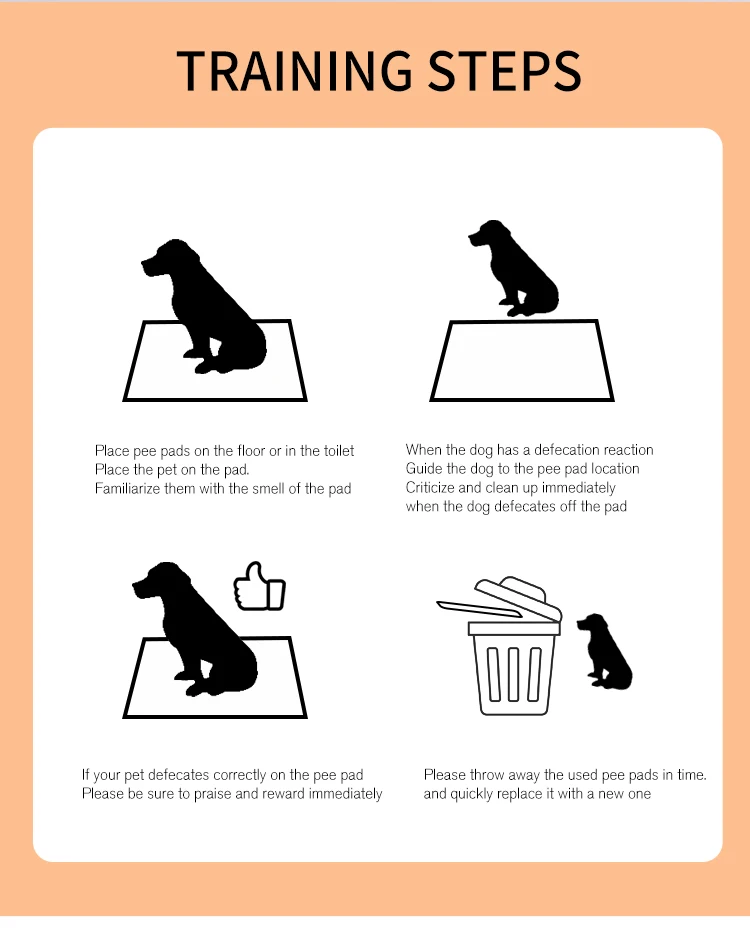 TRAINING STEPS

Place pee pads on the floor or in the toilet
Place the pet on the pad.
Familiarize them with the smell of the pad

When the dog has a defecation reaction
Guide the dog to the pee pad location
Criticize and clean up immediately
when the dog defecates off the pad

If your pet defecates correctly on the pee pad
Please be sure to praise and reward immediately

Please throw away the used pee pads in time.
and quickly replace it with a new one