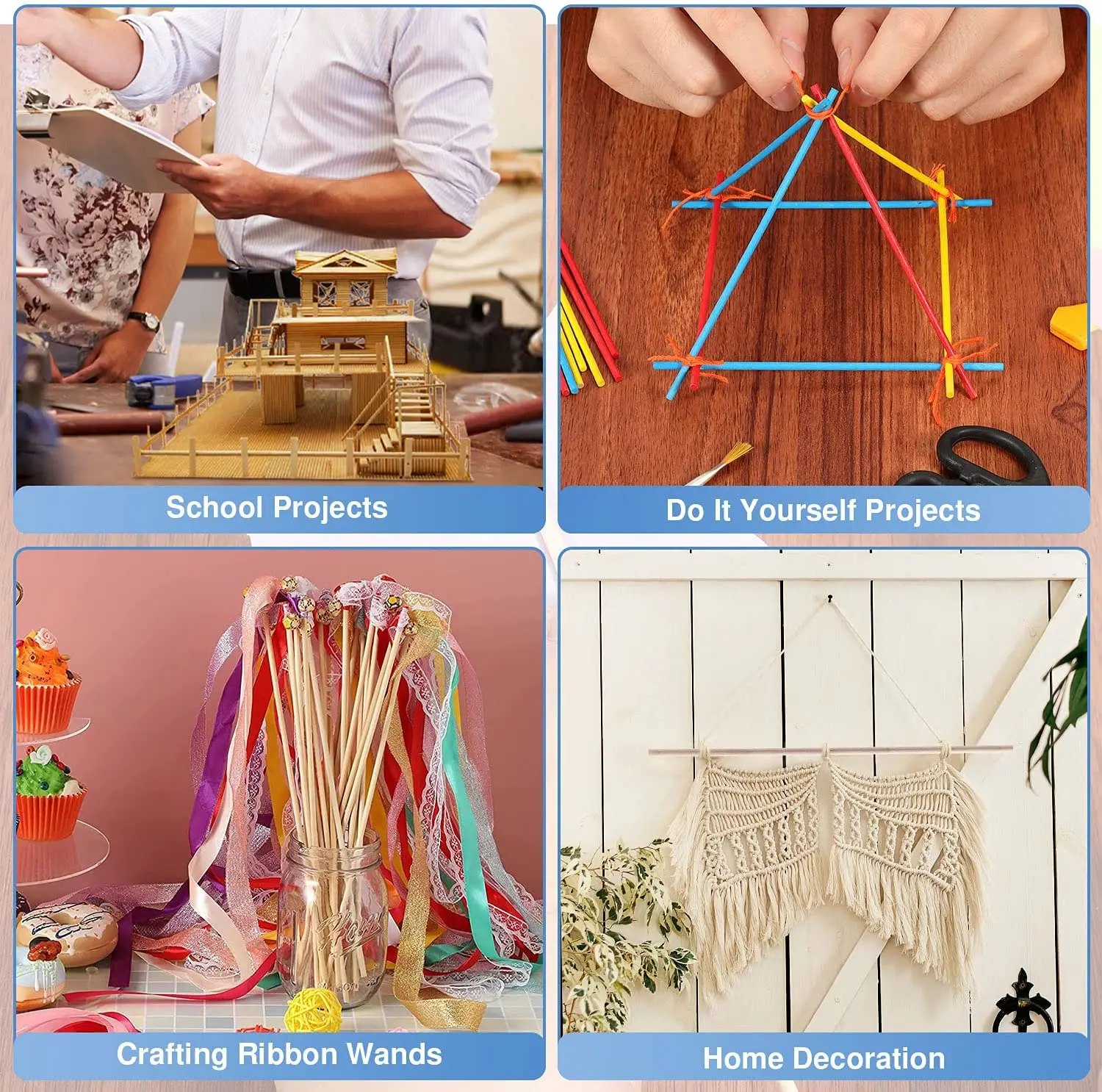 School Projects

Do It Yourself Projects

Crafting Ribbon Wands

Home Decoration