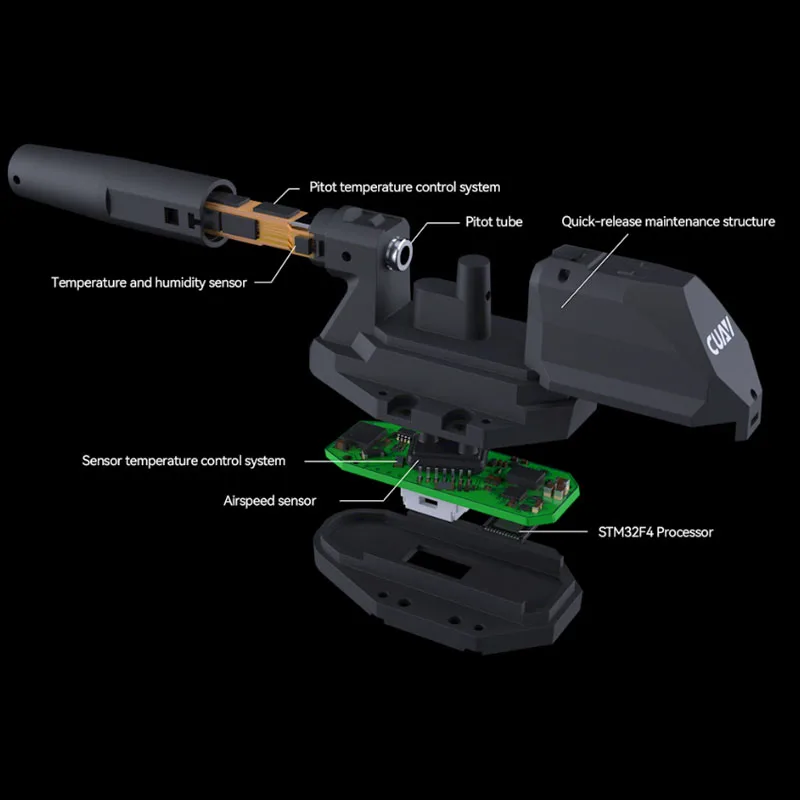 Pitot temperature control system

Pitot tube

Quick-release maintenance structure

Temperature and humidity sensor

CUAV

Sensor temperature control system

Airspeed sensor

STM32F4 Processor