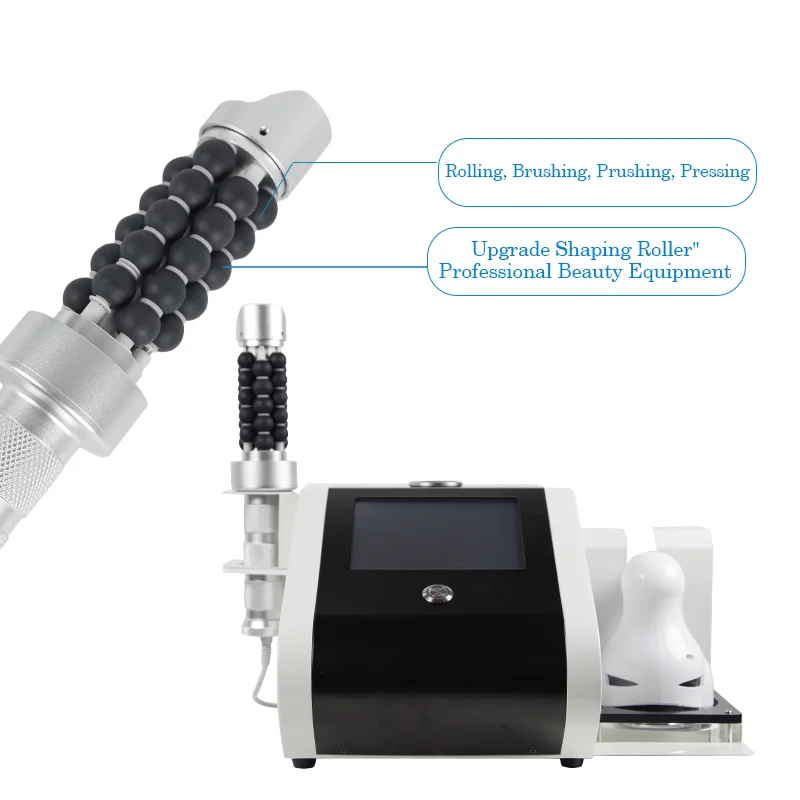 Rolling, Brushing, Prushing, Pressing

Upgrade Shaping Roller"
Professional Beauty Equipment