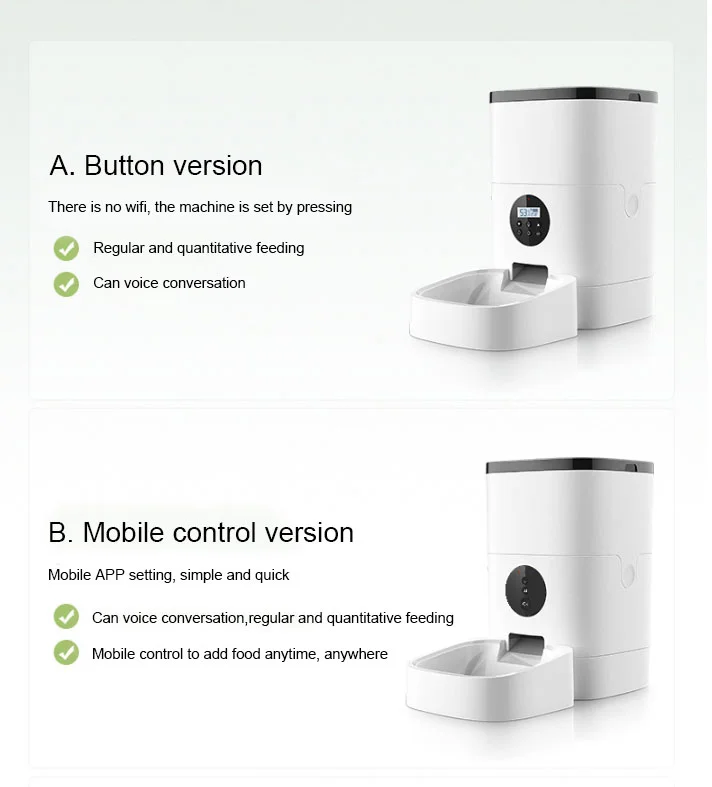 A. Button version

There is no wifi, the machine is set by pressing

Regular and quantitative feeding

Can voice conversation

B. Mobile control version

Mobile APP setting, simple and quick

Can voice conversation,regular and quantitative feeding

Mobile control to add food anytime, anywhere