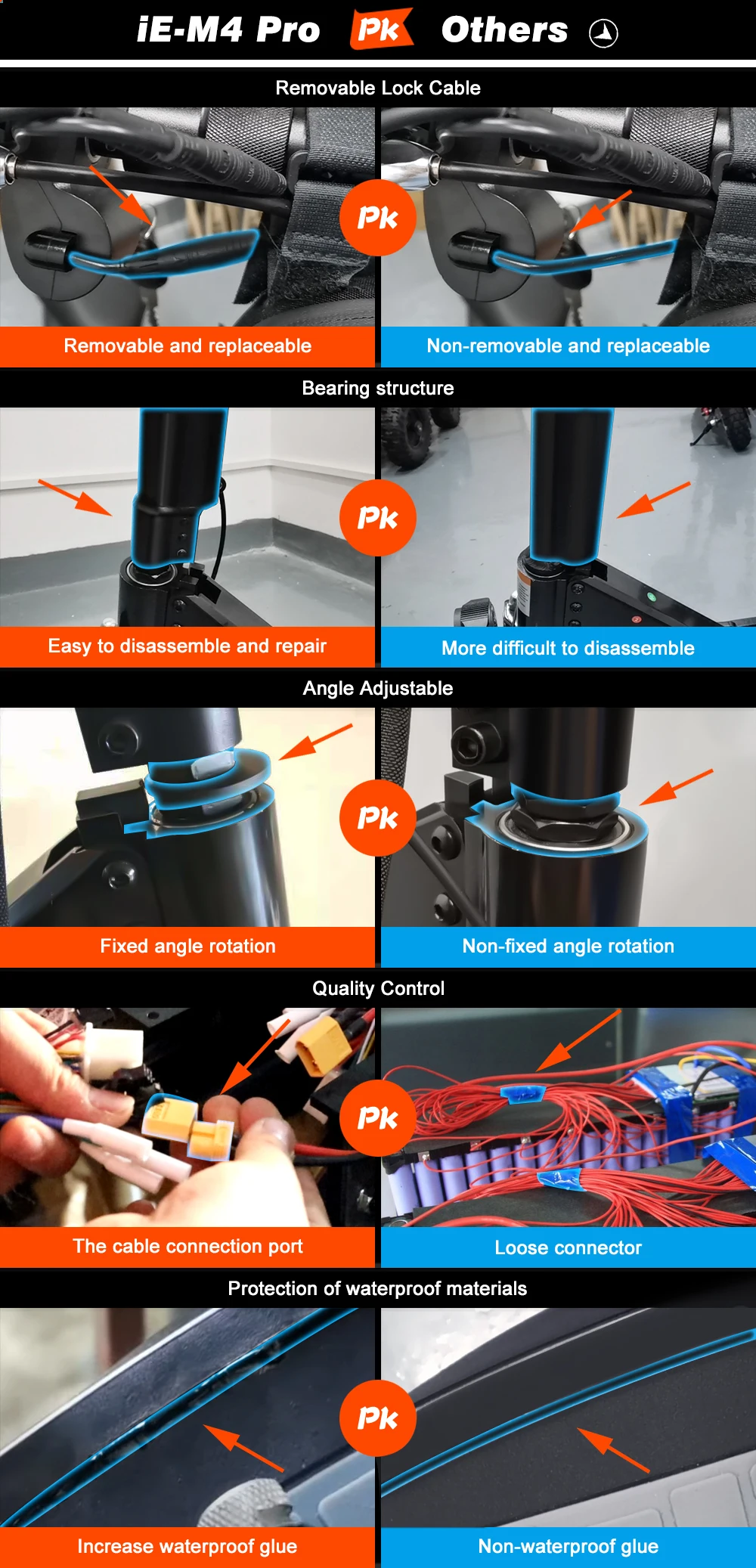 iE-M4 Pro Pk Others

Removable Lock Cable

Pk

Removable and replaceable

Non-removable and replaceable

Bearing structure

Pk

Easy to disassemble and repair

More difficult to disassemble

Angle Adjustable

Pk

Fixed angle rotation

Non-fixed angle rotation

Quality Control

Pk

The cable connection port

Loose connector

Protection of waterproof materials

Pk

Increase waterproof glue

Non-waterproof glue