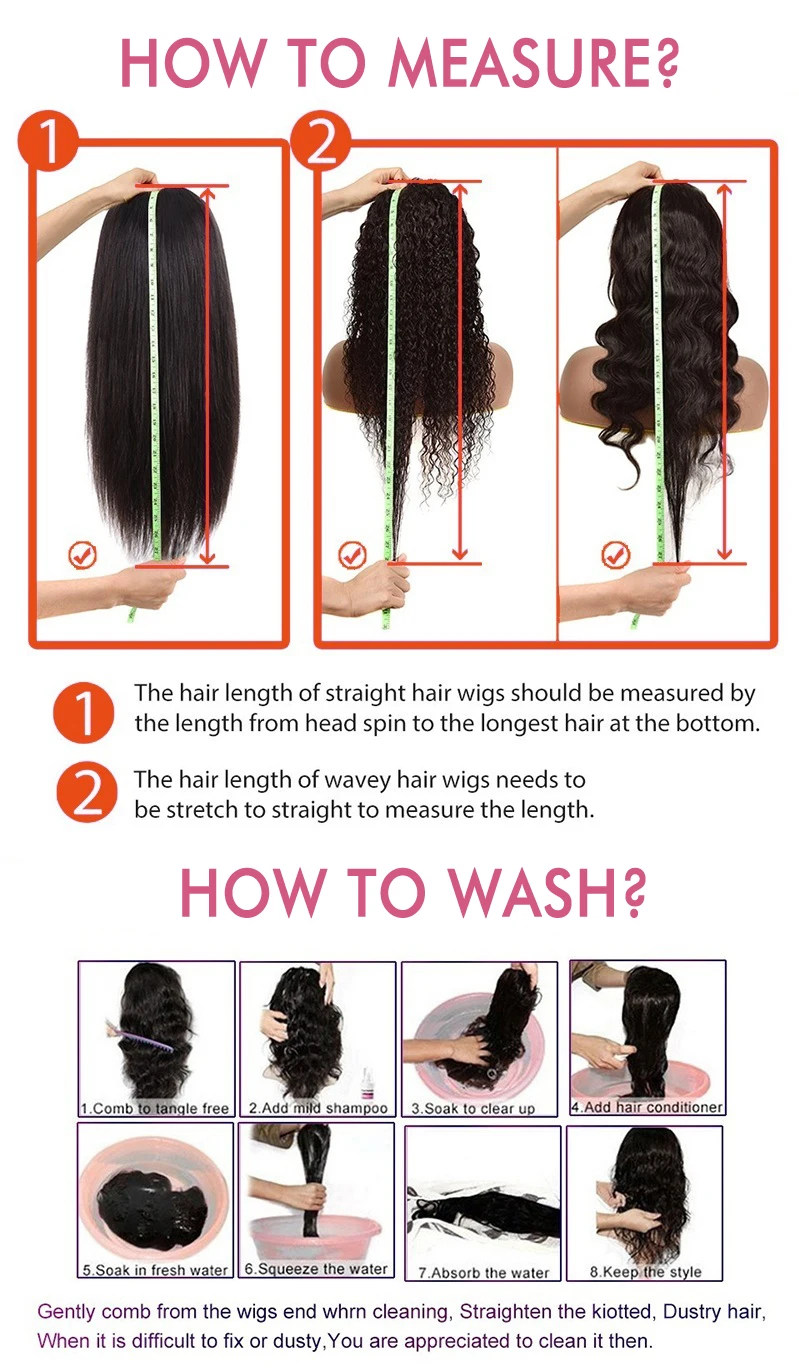 HOW TO MEASURE?

1

2

1 The hair length of straight hair wigs should be measured by the length from head spin to the longest hair at the bottom.

2 The hair length of wavey hair wigs needs to be stretch to straight to measure the length.

HOW TO WASH?

1.Comb to tangle free
2.Add mild shampoo
3.Soak to clear up
4.Add hair conditioner
5.Soak in fresh water
6.Squeeze the water
7.Absorb the water
8.Keep the style

Gently comb from the wigs end whrn cleaning, Straighten the kiotted, Dustry hair, When it is difficult to fix or dusty,You are appreciated to clean it then.