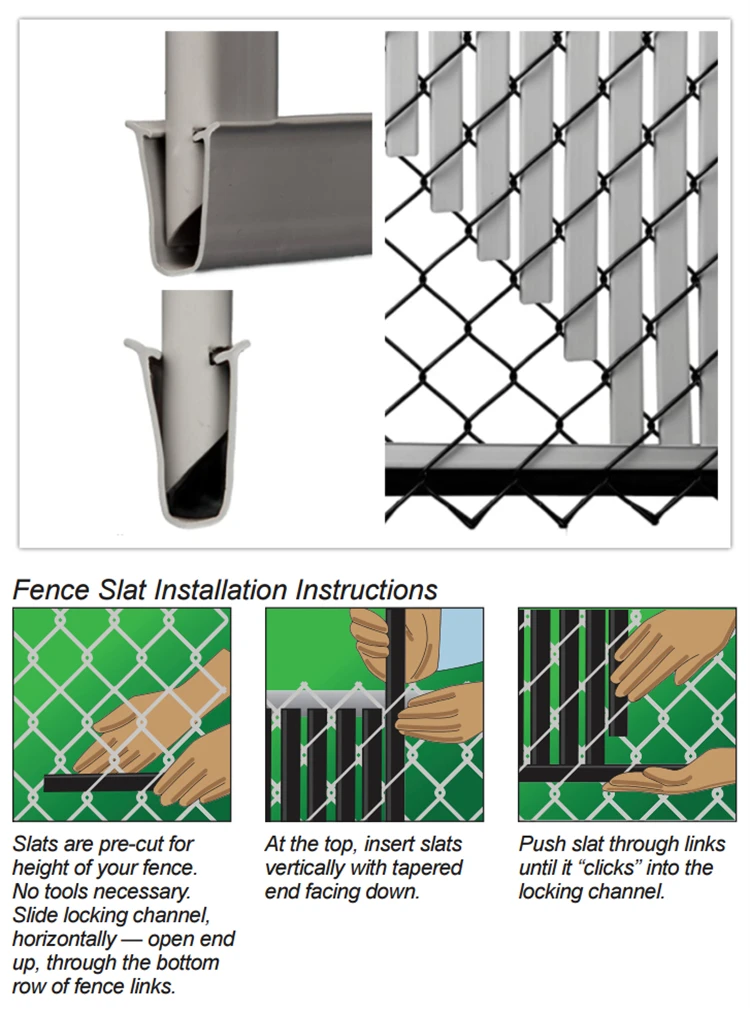 Fence Slat Installation Instructions

Slats are pre-cut for height of your fence. No tools necessary. Slide locking channel, horizontally — open end up, through the bottom row of fence links.

At the top, insert slats vertically with tapered end facing down.

Push slat through links until it “clicks” into the locking channel.