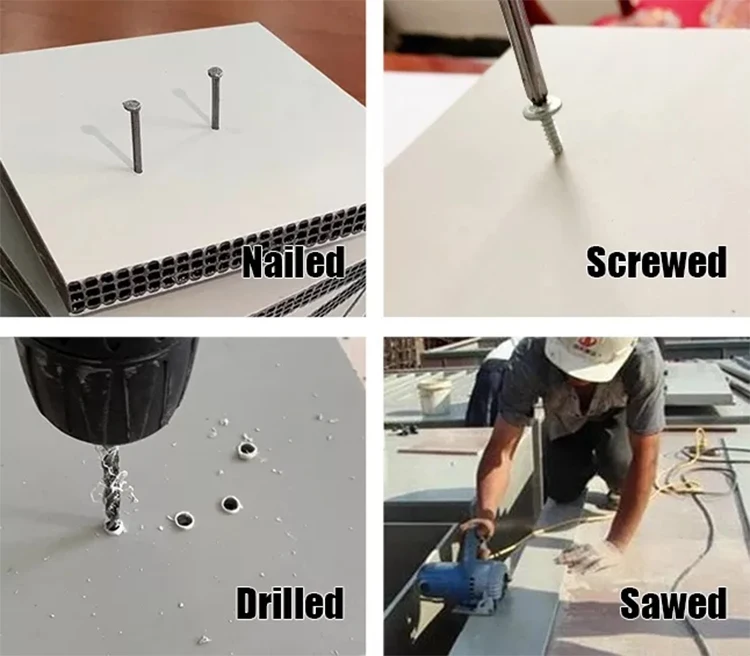 Nailed

Screwed

Drilled

Sawed