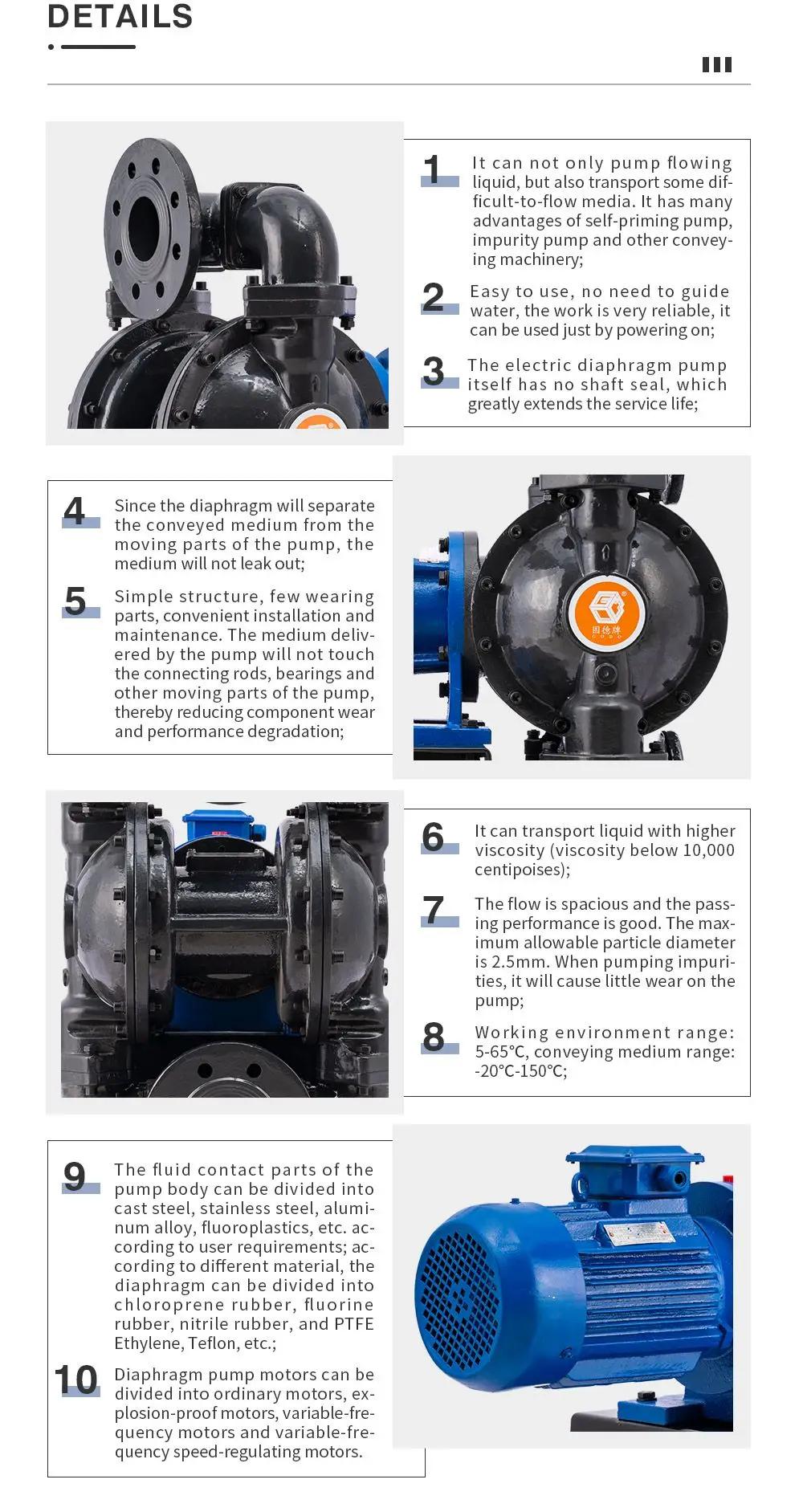 DETAILS

1 It can not only pump flowing liquid, but also transport some difficult-to-flow media. It has many advantages of self-priming pump, impurity pump and other conveying machinery;

2 Easy to use, no need to guide water, the work is very reliable, it can be used just by powering on;

3 The electric diaphragm pump itself has no shaft seal, which greatly extends the service life;

4 Since the diaphragm will separate the conveyed medium from the moving parts of the pump, the medium will not leak out;

5 Simple structure, few wearing parts, convenient installation and maintenance. The medium delivered by the pump will not touch the connecting rods, bearings and other moving parts of the pump, thereby reducing component wear and performance degradation;

固德牌

6 It can transport liquid with higher viscosity (viscosity below 10,000 centipoises);

7 The flow is spacious and the passing performance is good. The maximum allowable particle diameter is 2.5mm. When pumping impurities, it will cause little wear on the pump;

8 Working environment range: 5-65℃, conveying medium range: -20℃-150℃;

9 The fluid contact parts of the pump body can be divided into cast steel, stainless steel, aluminum alloy, fluoroplastics, etc. according to user requirements; according to different material, the diaphragm can be divided into chloroprene rubber, fluorine rubber, nitrile rubber, and PTFE Ethylene, Teflon, etc.;

10 Diaphragm pump motors can be divided into ordinary motors, explosion-proof motors, variable-frequency motors and variable-frequency speed-regulating motors.