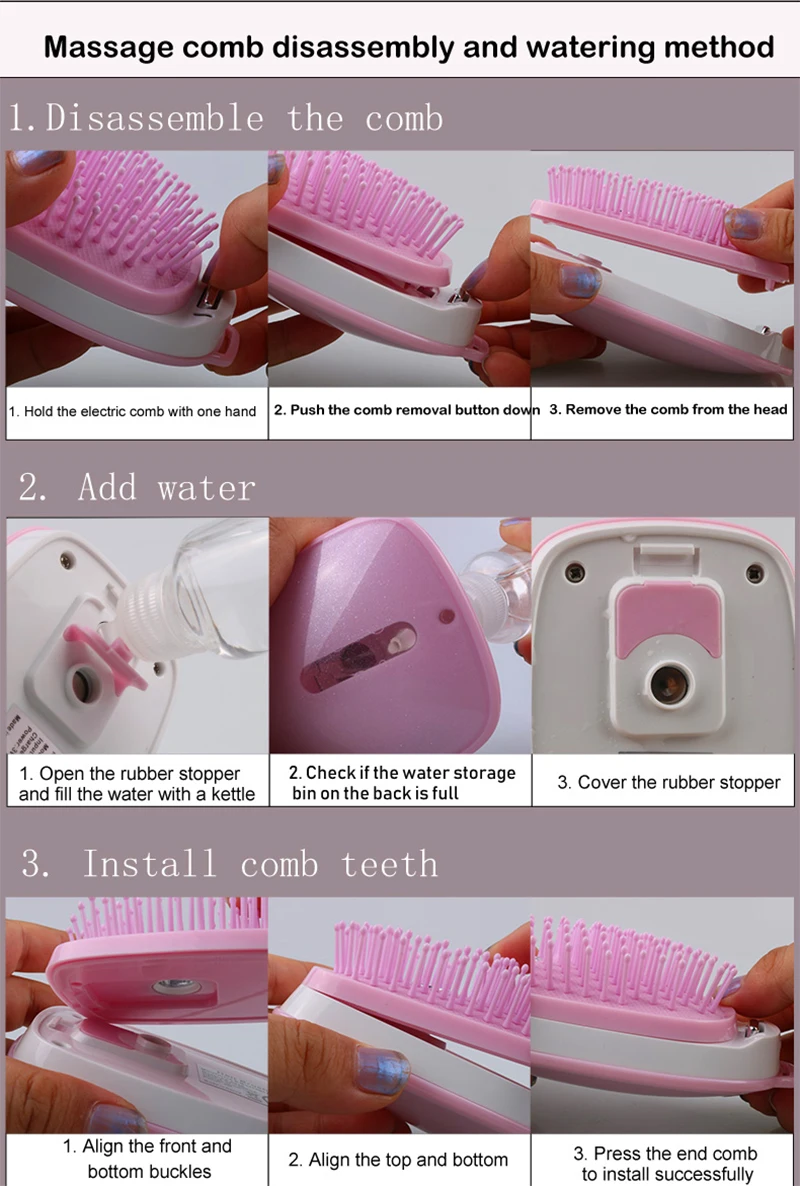 Massage comb disassembly and watering method

1. Disassemble the comb

1. Hold the electric comb with one hand

2. Push the comb removal button down

3. Remove the comb from the head

2. Add water

1. Open the rubber stopper and fill the water with a kettle

2. Check if the water storage bin on the back is full

3. Cover the rubber stopper

3. Install comb teeth

1. Align the front and bottom buckles

2. Align the top and bottom

3. Press the end comb to install successfully