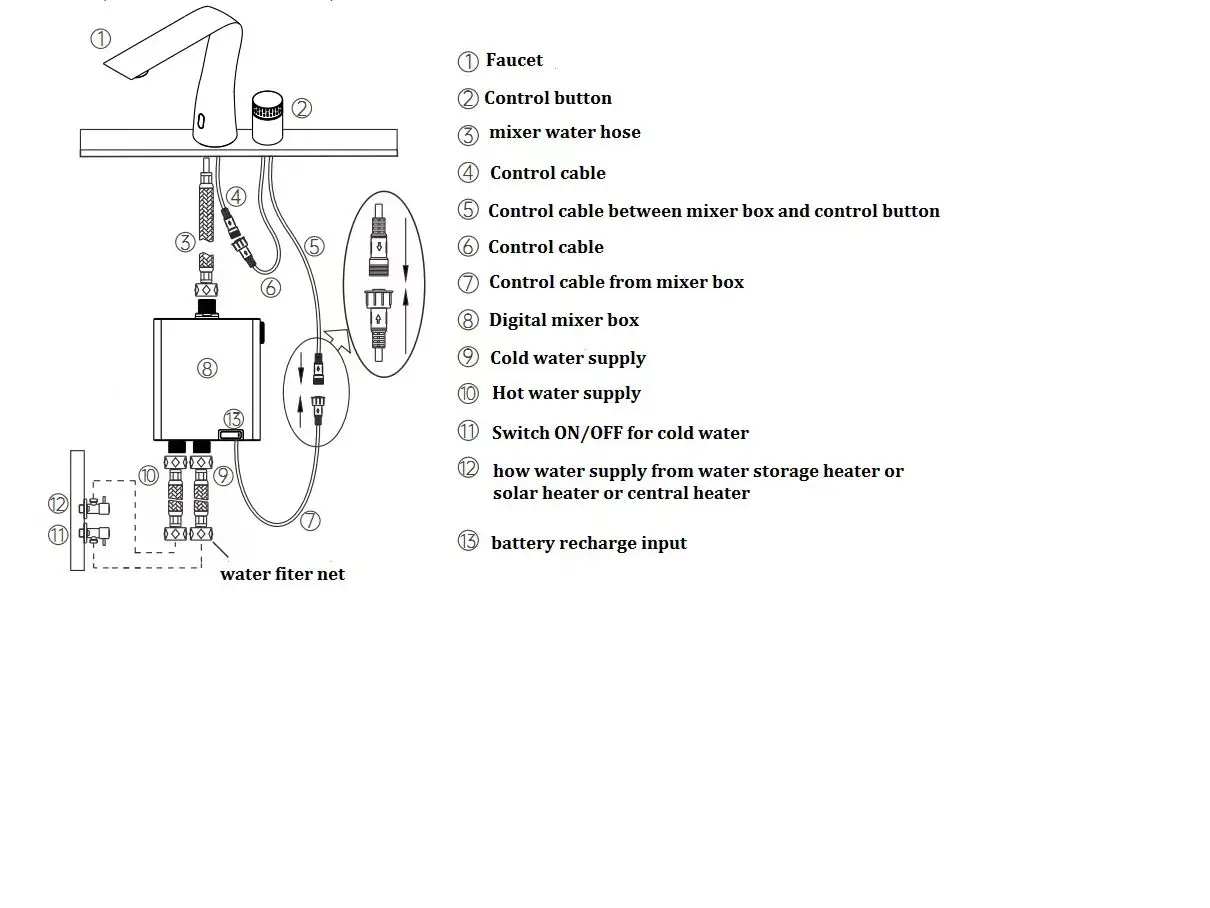 ①
②
④
③
⑤
⑥
⑧
⑬
⑩
⑨
⑫
⑪
⑦
water fiter net

① Faucet
② Control button
③ mixer water hose
④ Control cable
⑤ Control cable between mixer box and control button
⑥ Control cable
⑦ Control cable from mixer box
⑧ Digital mixer box
⑨ Cold water supply
⑩ Hot water supply
⑪ Switch ON/OFF for cold water
⑫ how water supply from water storage heater or solar heater or central heater
⑬ battery recharge input