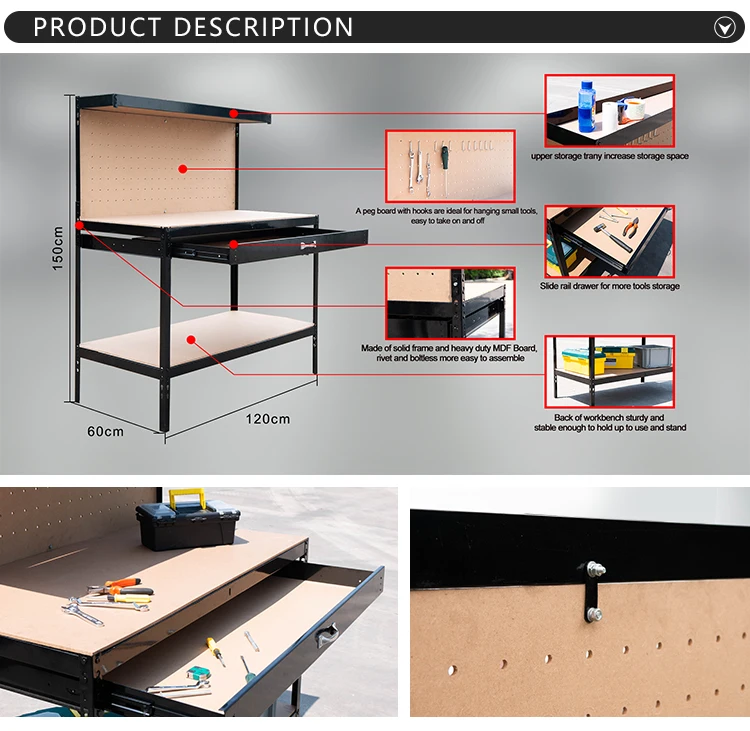 PRODUCT DESCRIPTION

150cm

60cm

120cm

upper storage trany increase storage space

A peg board with hooks are ideal for hanging small tools, easy to take on and off

Slide rail drawer for more tools storage

Made of solid frame and heavy duty MDF Board, rivet and boltless more easy to assemble

Back of workbench sturdy and stable enough to hold up to use and stand