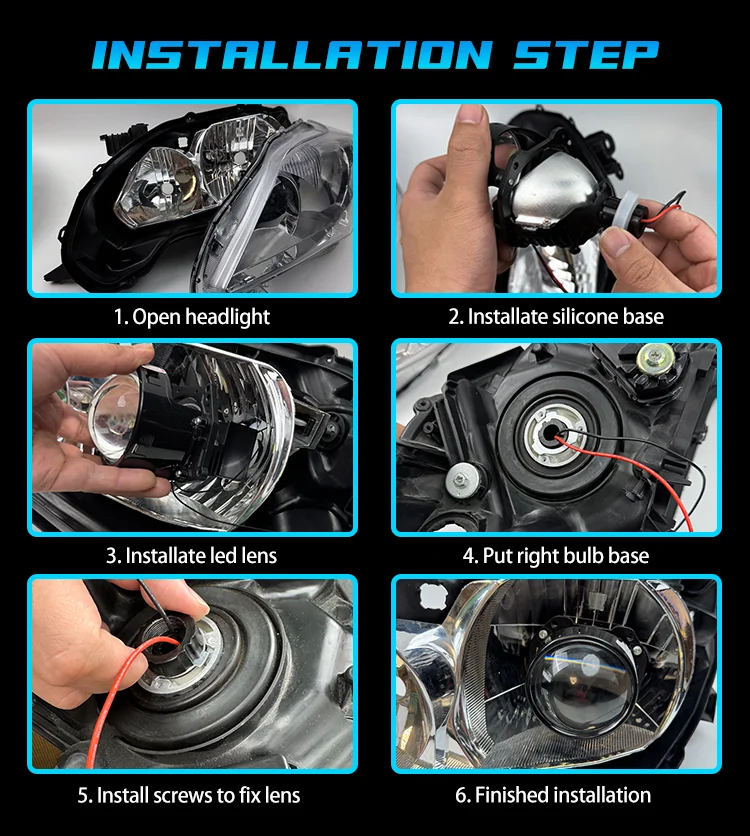 INSTALLATION STEP

1. Open headlight

2. Installate silicone base

3. Installate led lens

4. Put right bulb base

5. Install screws to fix lens

6. Finished installation