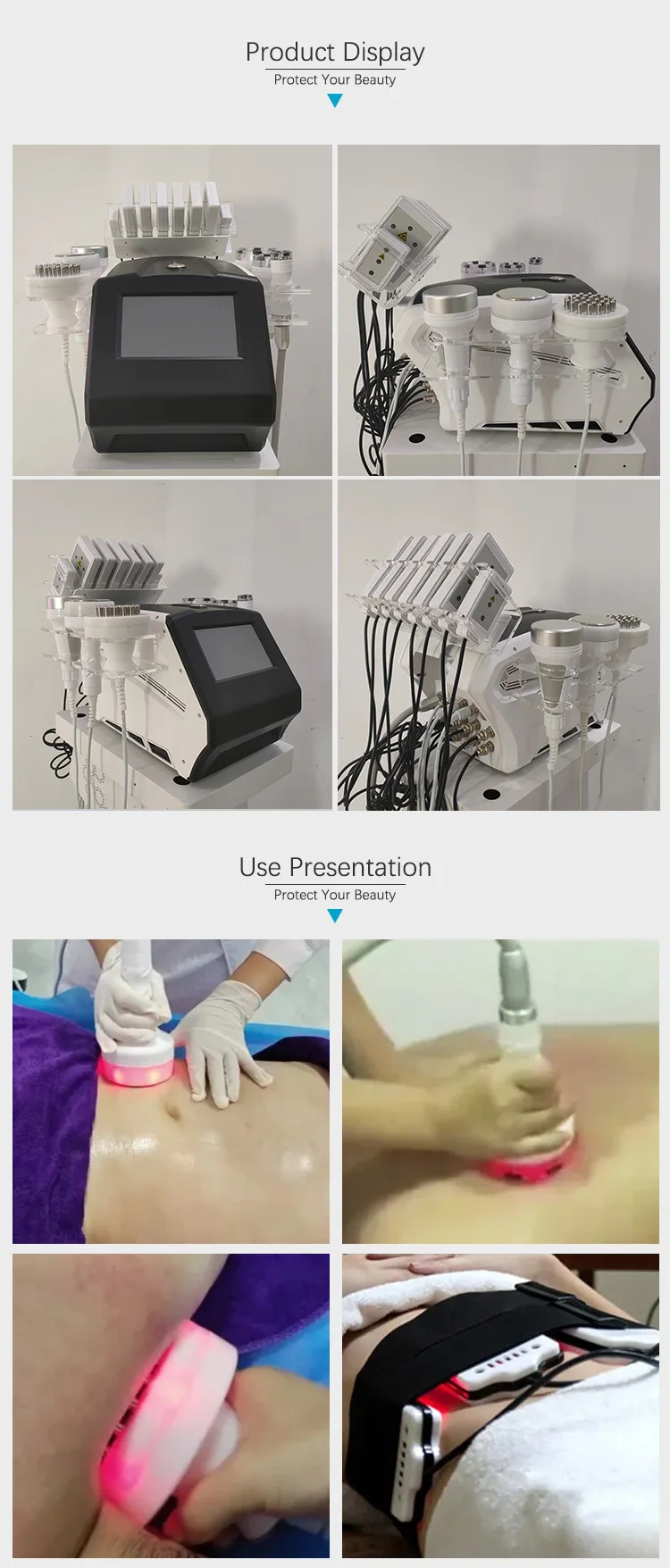 Product Display
Protect Your Beauty

Use Presentation
Protect Your Beauty