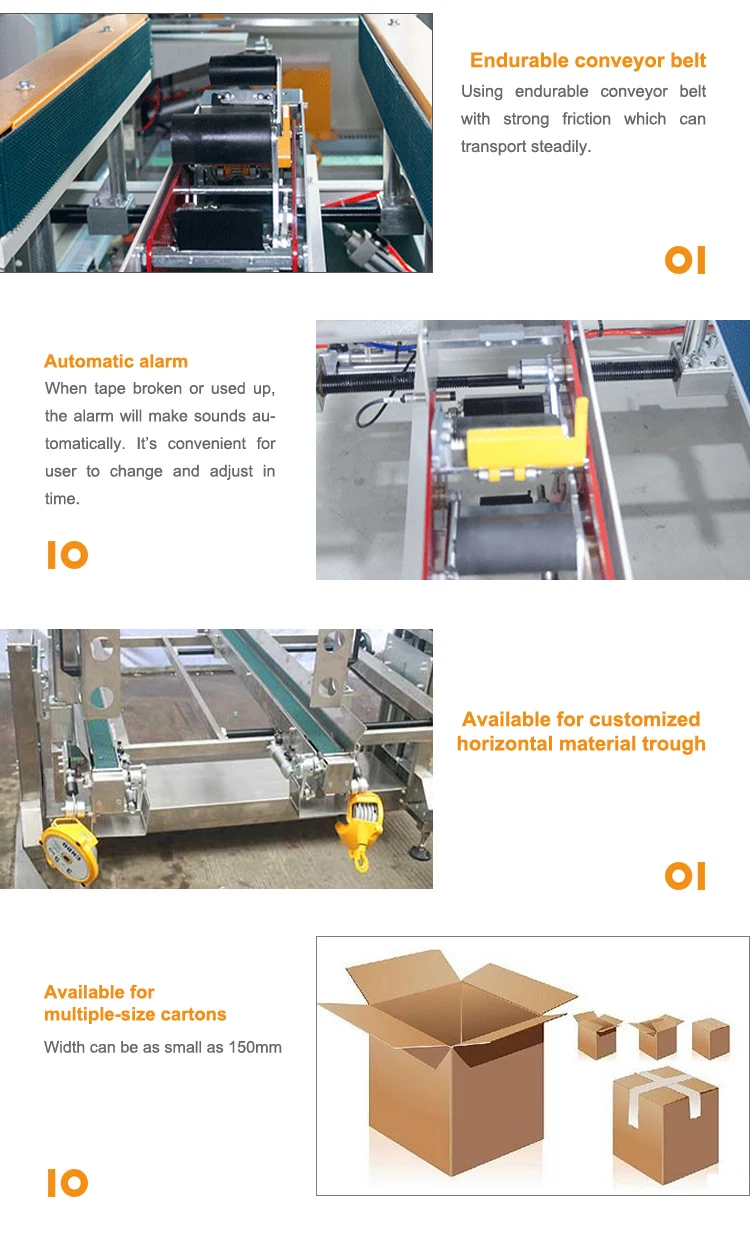 Endurable conveyor belt

Using endurable conveyor belt with strong friction which can transport steadily.

OI

Automatic alarm

When tape broken or used up, the alarm will make sounds automatically. It's convenient for user to change and adjust in time.

IO

Available for customized horizontal material trough

OI

Available for multiple-size cartons

Width can be as small as 150mm

IO