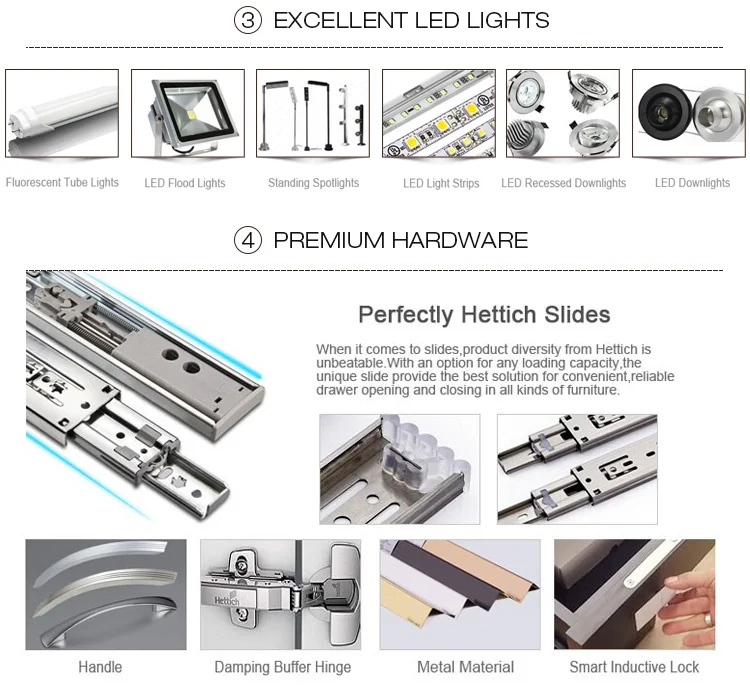 ③ EXCELLENT LED LIGHTS

Fluorescent Tube Lights
LED Flood Lights
Standing Spotlights
LED Light Strips
LED Recessed Downlights
LED Downlights

④ PREMIUM HARDWARE

Perfectly Hettich Slides

When it comes to slides,product diversity from Hettich is unbeatable.With an option for any loading capacity,the unique slide provide the best solution for convenient,reliable drawer opening and closing in all kinds of furniture.

Hettich

Handle
Damping Buffer Hinge
Metal Material
Smart Inductive Lock