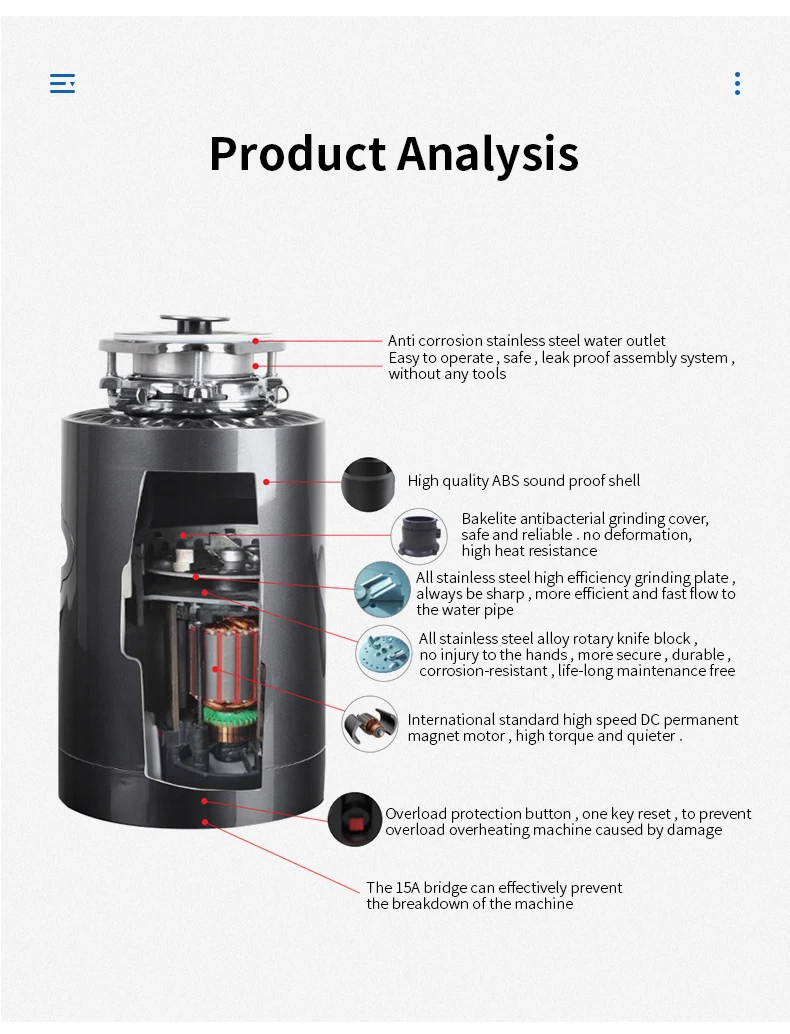 Product Analysis

Anti corrosion stainless steel water outlet
Easy to operate , safe , leak proof assembly system , without any tools

High quality ABS sound proof shell

Bakelite antibacterial grinding cover, safe and reliable . no deformation, high heat resistance

All stainless steel high efficiency grinding plate , always be sharp , more efficient and fast flow to the water pipe

All stainless steel alloy rotary knife block , no injury to the hands , more secure , durable , corrosion-resistant , life-long maintenance free

International standard high speed DC permanent magnet motor , high torque and quieter .

Overload protection button , one key reset , to prevent overload overheating machine caused by damage

The 15A bridge can effectively prevent the breakdown of the machine