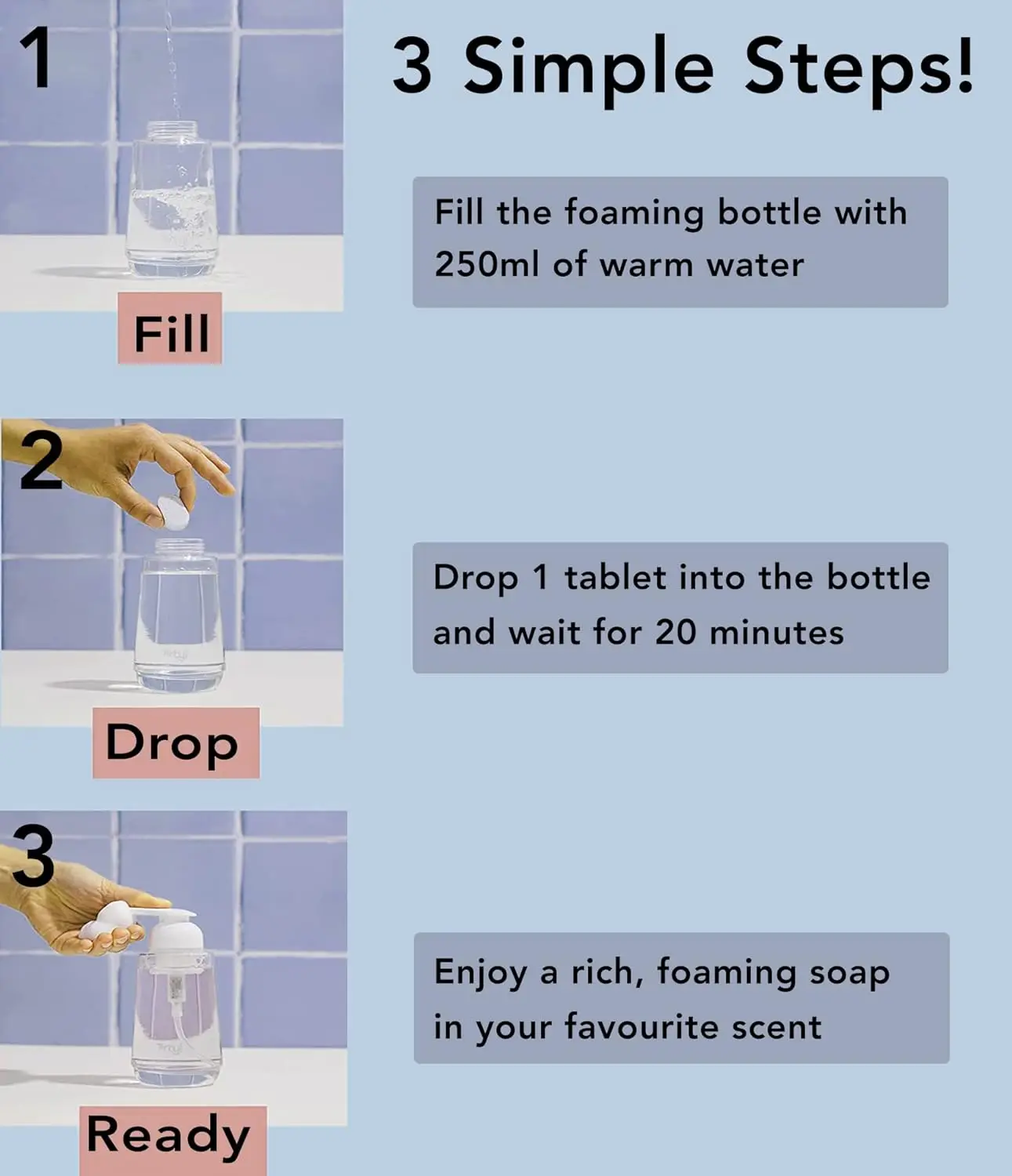 3 Simple Steps!

1

Fill

Fill the foaming bottle with 250ml of warm water

2

Drop

Drop 1 tablet into the bottle and wait for 20 minutes

3

Ready

Enjoy a rich, foaming soap in your favourite scent