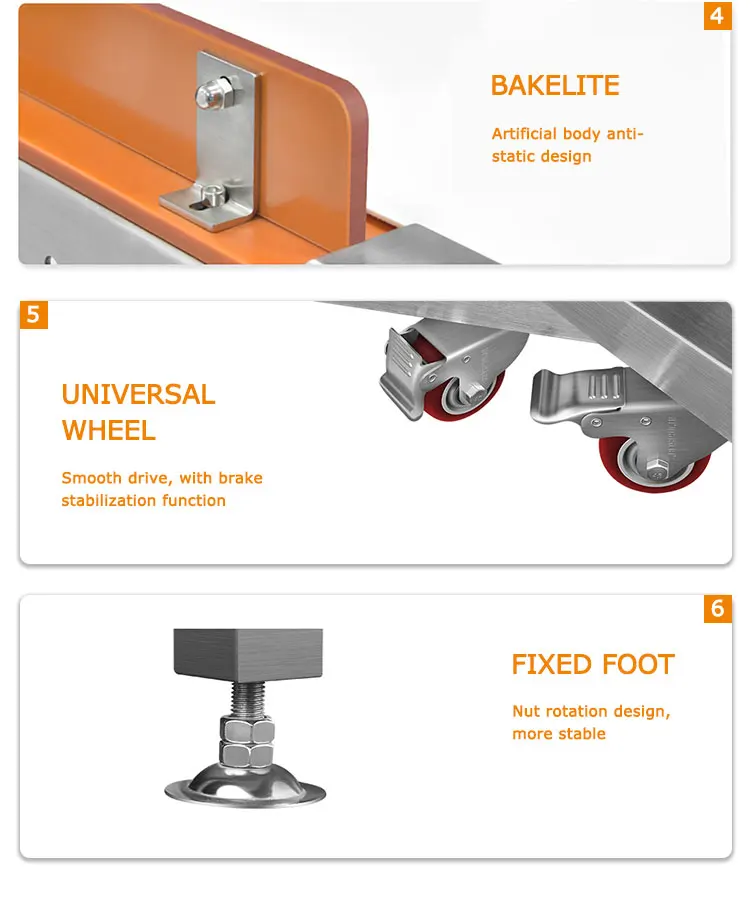 4

BAKELITE

Artificial body anti-static design

5

UNIVERSAL WHEEL

Smooth drive, with brake stabilization function

6

FIXED FOOT

Nut rotation design, more stable