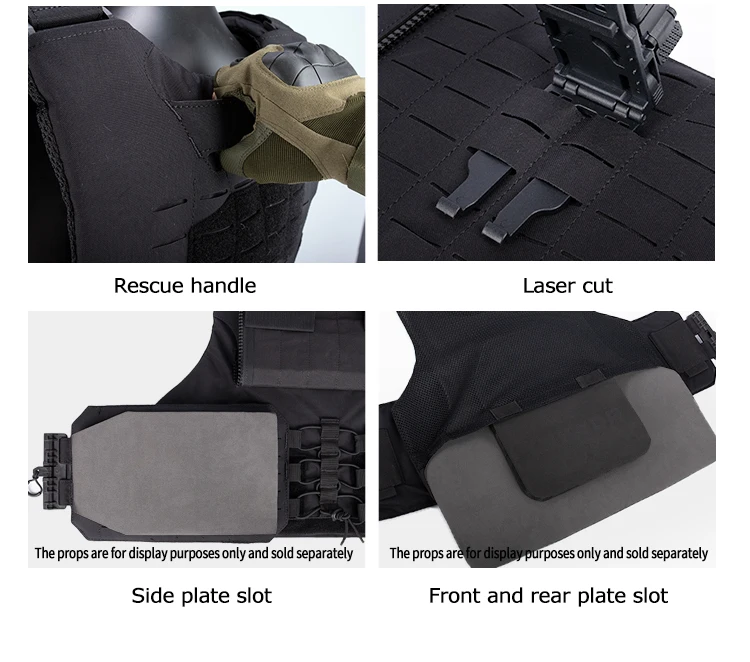 Rescue handle

Laser cut

The props are for display purposes only and sold separately

Side plate slot

The props are for display purposes only and sold separately

Front and rear plate slot