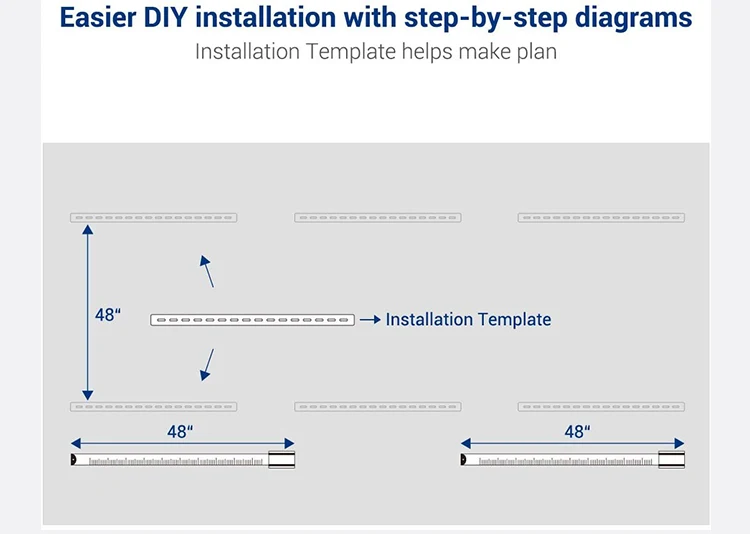 Easier DIY installation with step-by-step diagrams
Installation Template helps make plan

48“

Installation Template

48“

48“