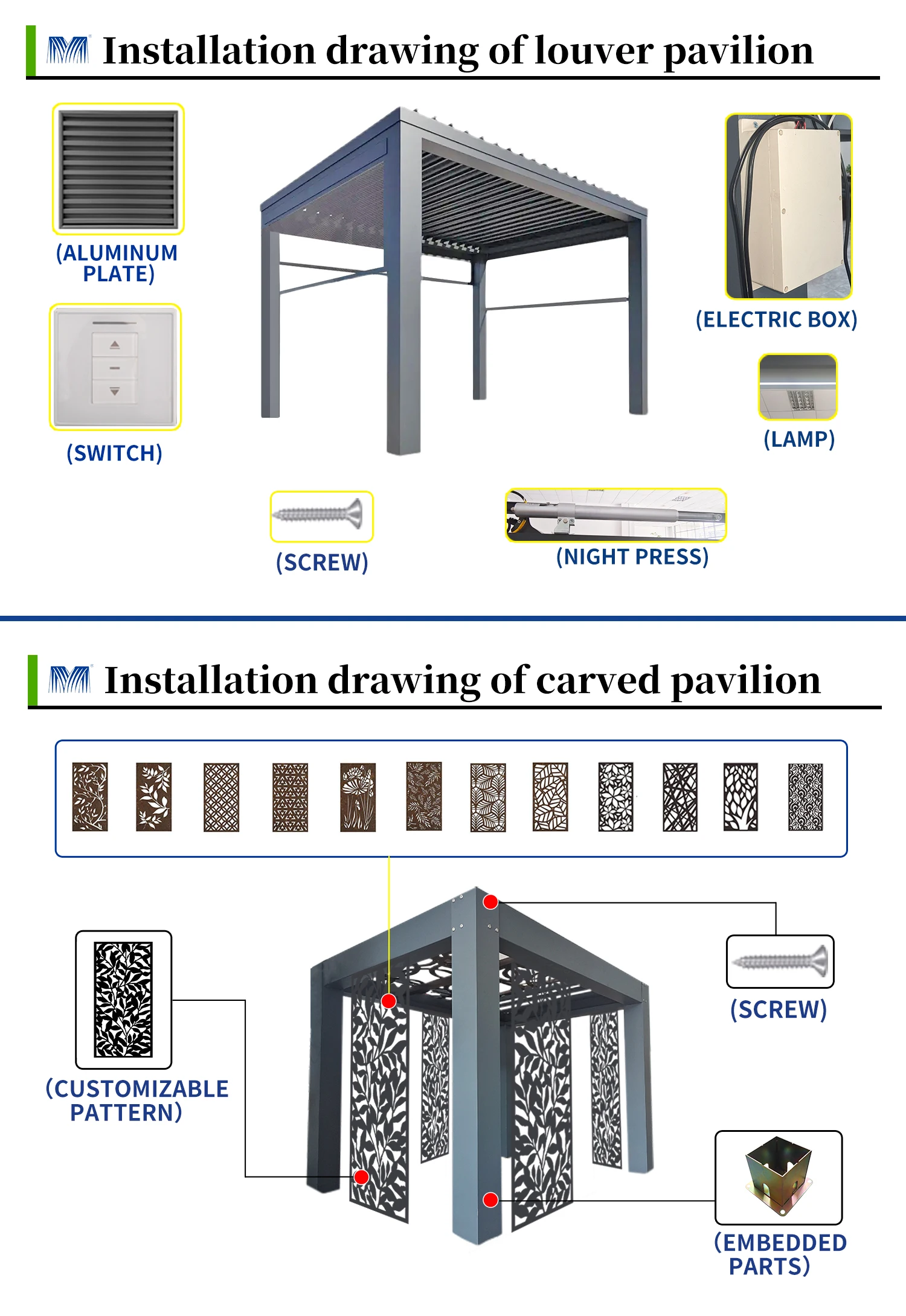 Installation drawing of louver pavilion

(ALUMINUM PLATE)

(SWITCH)

(ELECTRIC BOX)

(LAMP)

(SCREW)

(NIGHT PRESS)

Installation drawing of carved pavilion

(CUSTOMIZABLE PATTERN)

(SCREW)

(EMBEDDED PARTS)