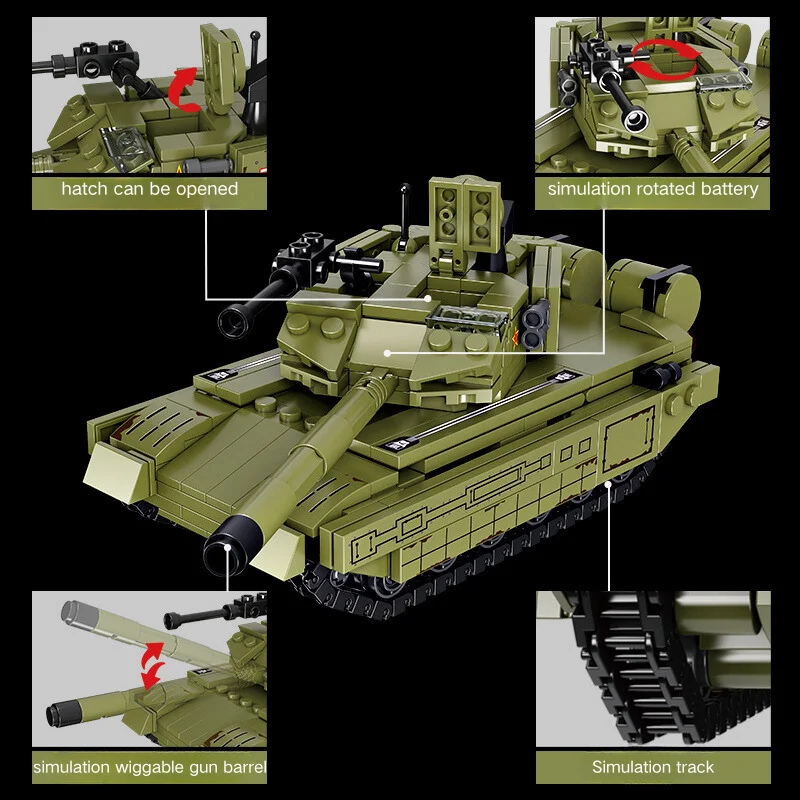 hatch can be opened

simulation rotated battery

simulation wiggable gun barrel

Simulation track